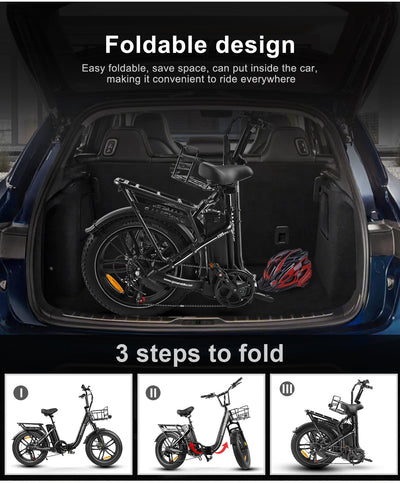 Foldable design

Easy foldable, save space, can put inside the car, making it convenient to ride everywhere

3 steps to fold

I

II

III