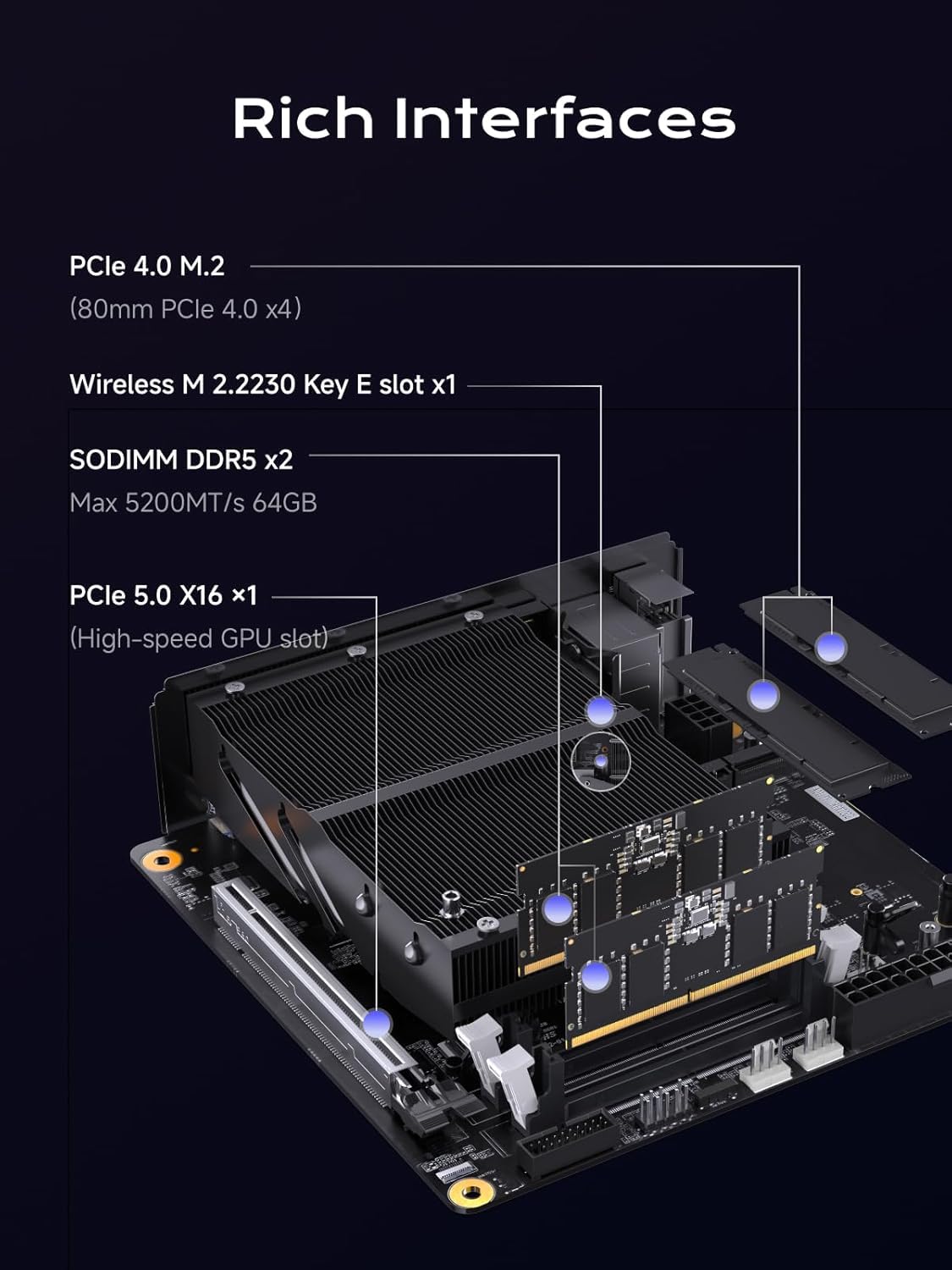 Rich Interfaces

PCIe 4.0 M.2
(80mm PCIe 4.0 x4)

Wireless M 2.2230 Key E slot x1

SODIMM DDR5 x2
Max 5200MT/s 64GB

PCIe 5.0 X16 ×1
(High-speed GPU slot)