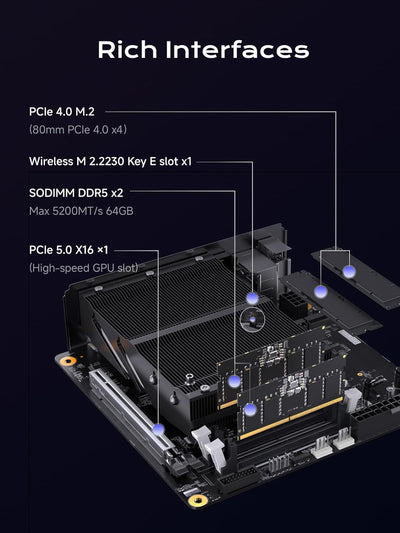 Rich Interfaces

PCIe 4.0 M.2
(80mm PCIe 4.0 x4)

Wireless M 2.2230 Key E slot x1

SODIMM DDR5 x2
Max 5200MT/s 64GB

PCIe 5.0 X16 ×1
(High-speed GPU slot)