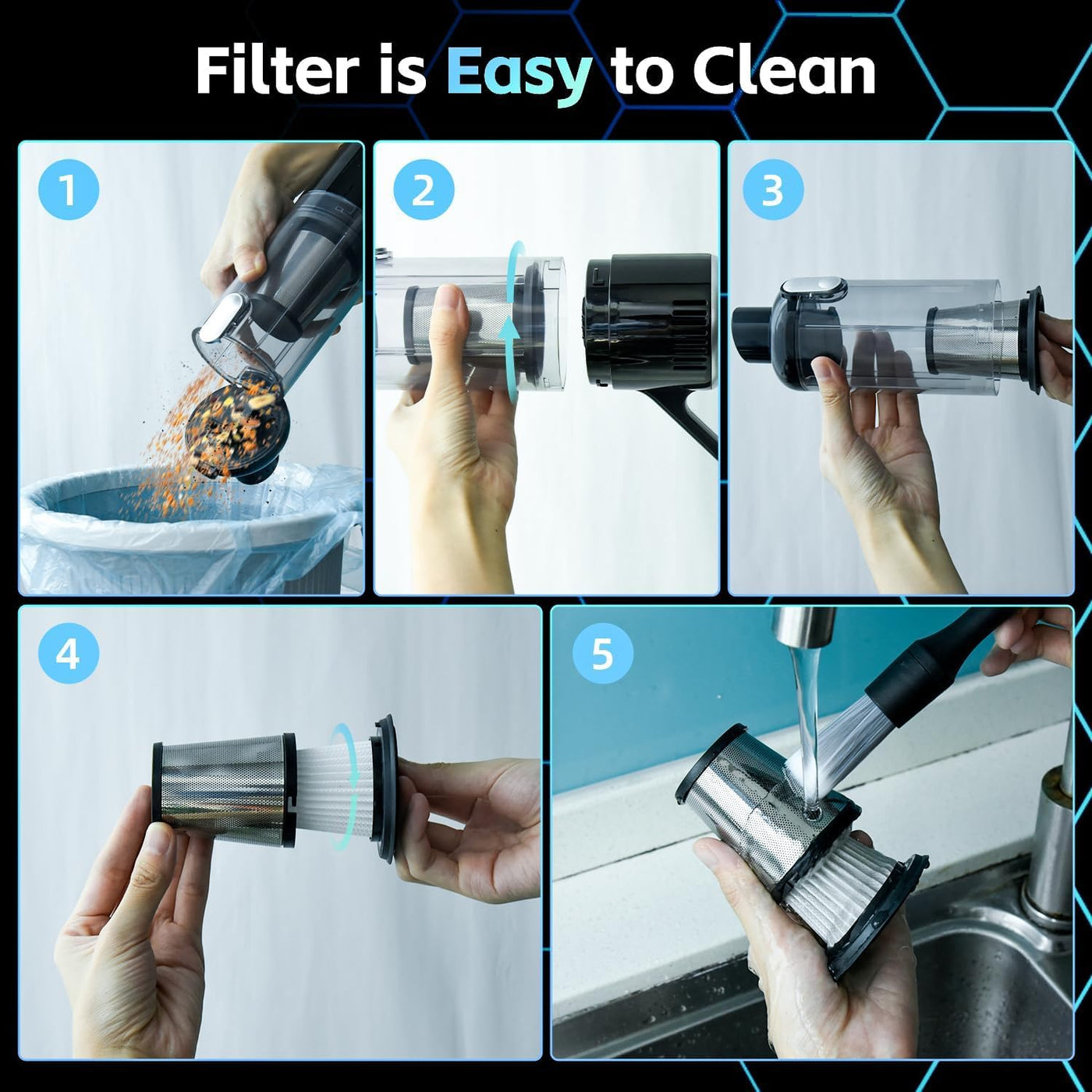 Filter is Easy to Clean

1

2

3

4

5