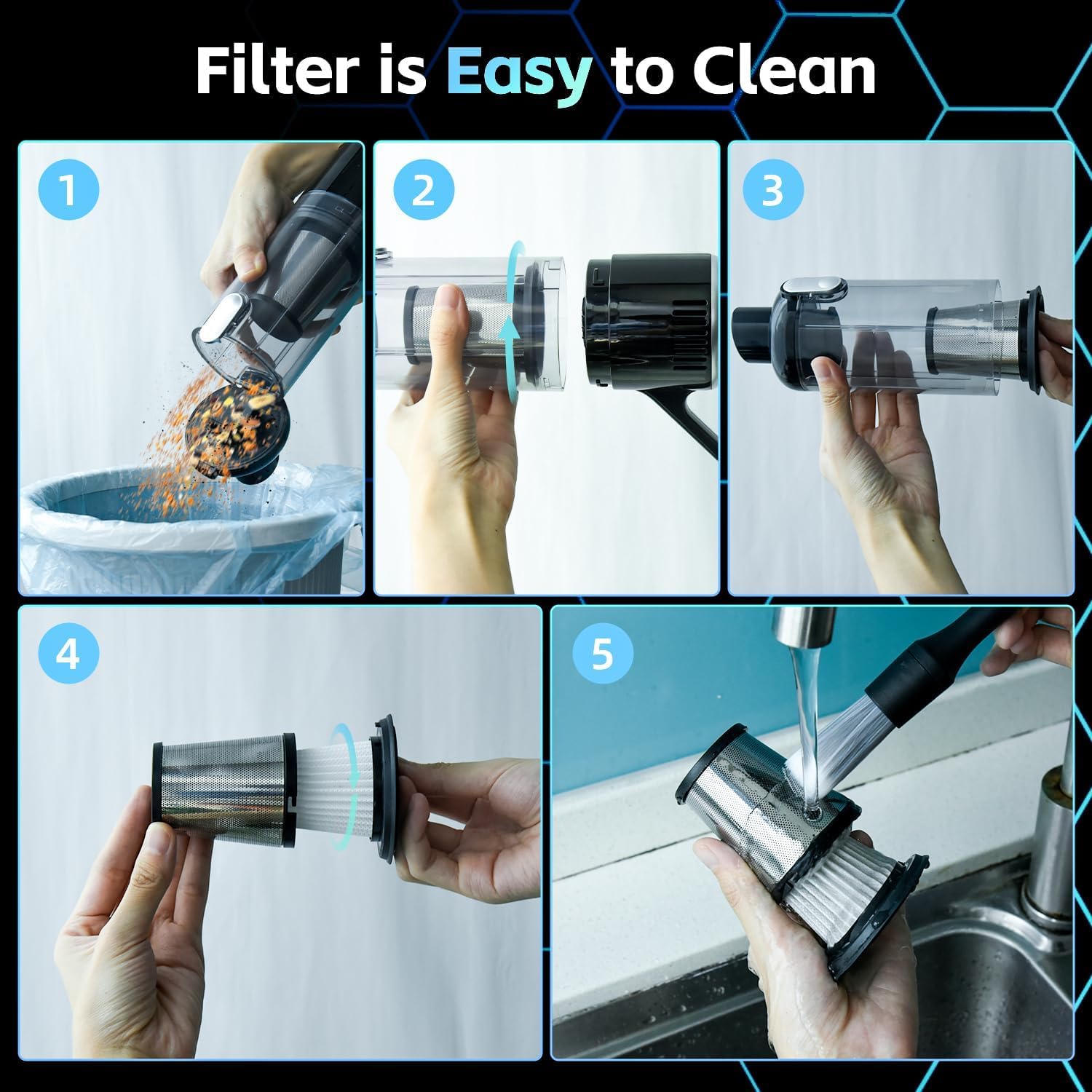 Filter is Easy to Clean

1

2

3

4

5