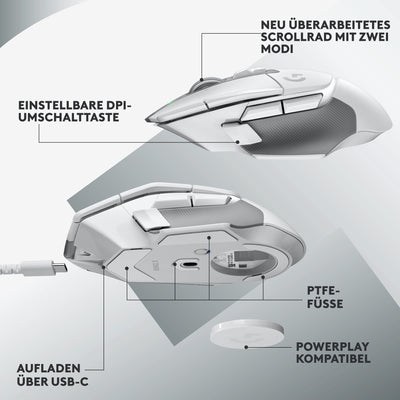 NEU ÜBERARBEITETES SCROLLRAD MIT ZWEI MODI

EINSTELLBARE DPI-UMSCHALTTASTE

PTFE-FÜSSE

POWERPLAY KOMPATIBEL

AUFLADEN ÜBER USB-C