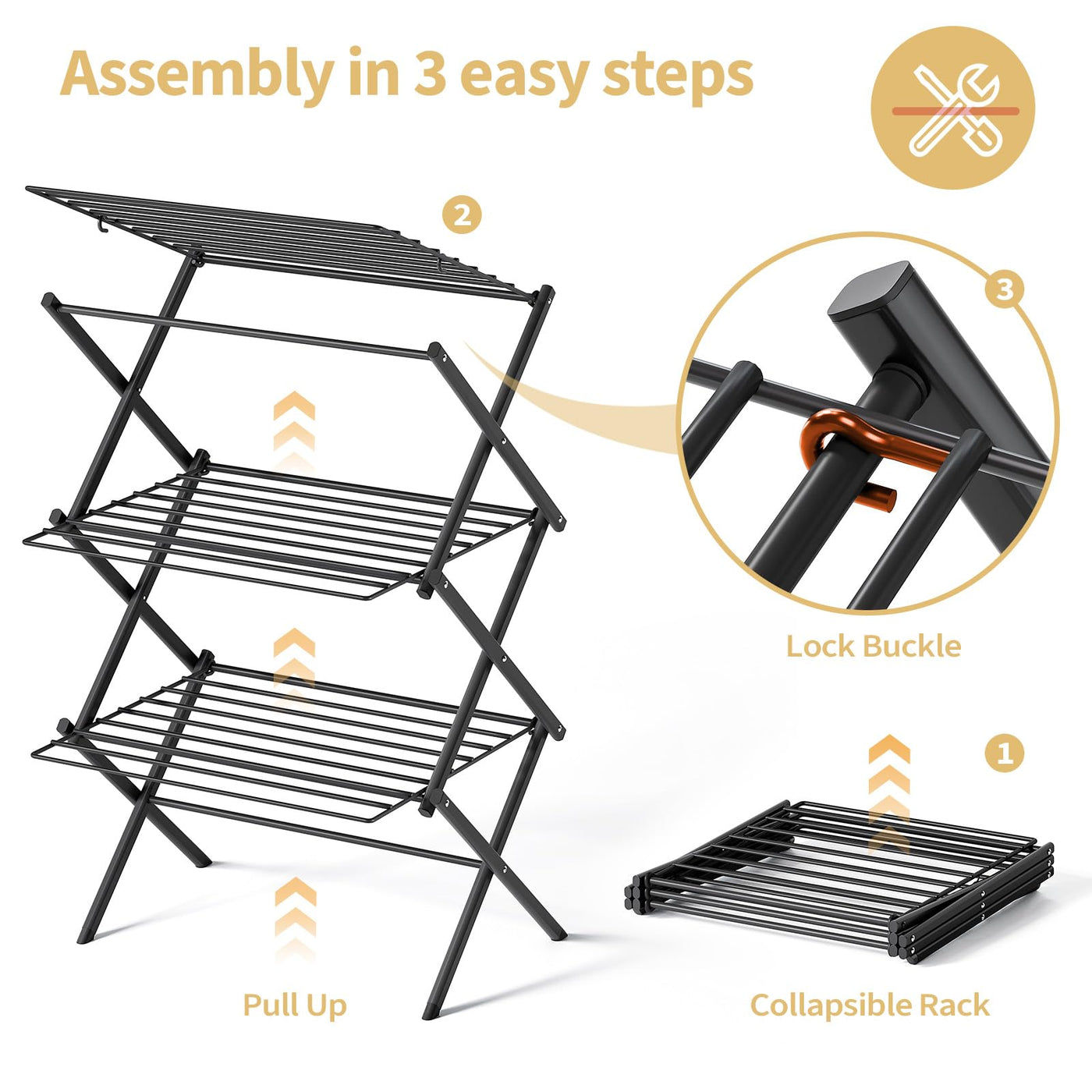 Assembly in 3 easy steps

2

3

Lock Buckle

1

Pull Up

Collapsible Rack