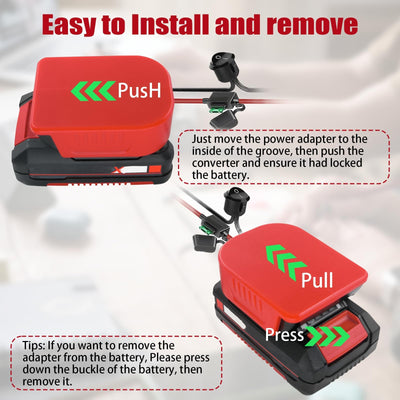 Easy to Install and remove

PusH

Just move the power adapter to the inside of the groove, then push the converter and ensure it had locked the battery.

Pull

Press

Tips: If you want to remove the adapter from the battery, Please press down the buckle of the battery, then remove it.