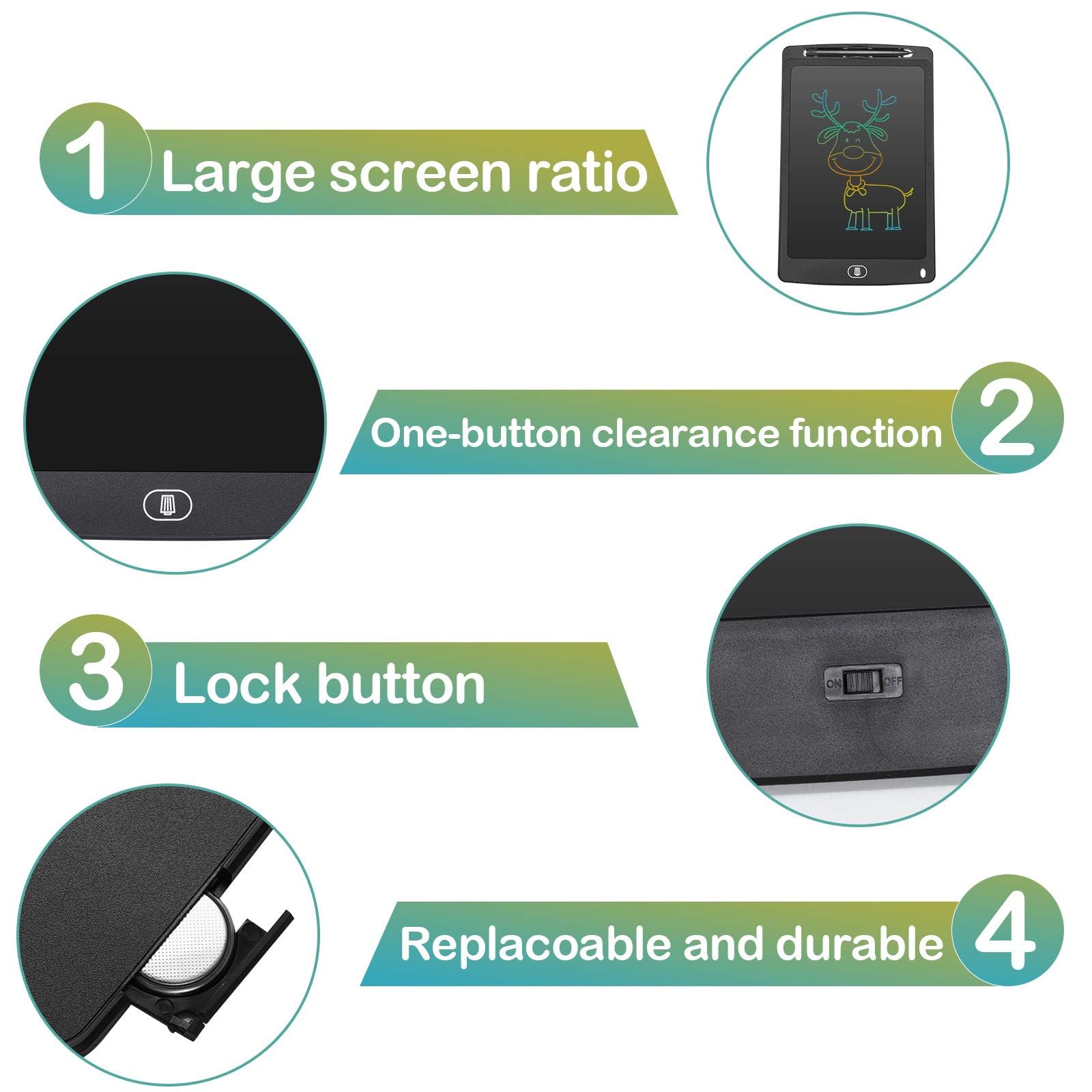 1 Large screen ratio

One-button clearance function 2

3 Lock button

ON OFF

Replacoable and durable 4