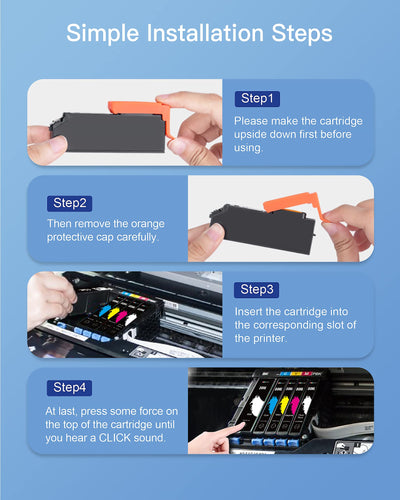 Simple Installation Steps

Step1
Please make the cartridge upside down first before using.

Step2
Then remove the orange protective cap carefully.

Step3
Insert the cartridge into the corresponding slot of the printer.

Step4
At last, press some force on the top of the cartridge until you hear a CLICK sound.