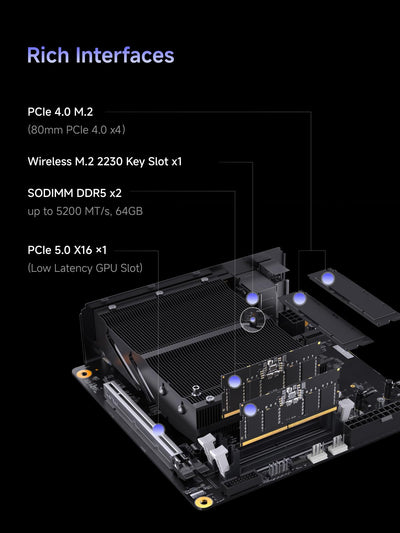 Rich Interfaces

PCIe 4.0 M.2
(80mm PCIe 4.0 x4)

Wireless M.2 2230 Key Slot x1

SODIMM DDR5 x2
up to 5200 MT/s, 64GB

PCIe 5.0 X16 ×1
(Low Latency GPU Slot)