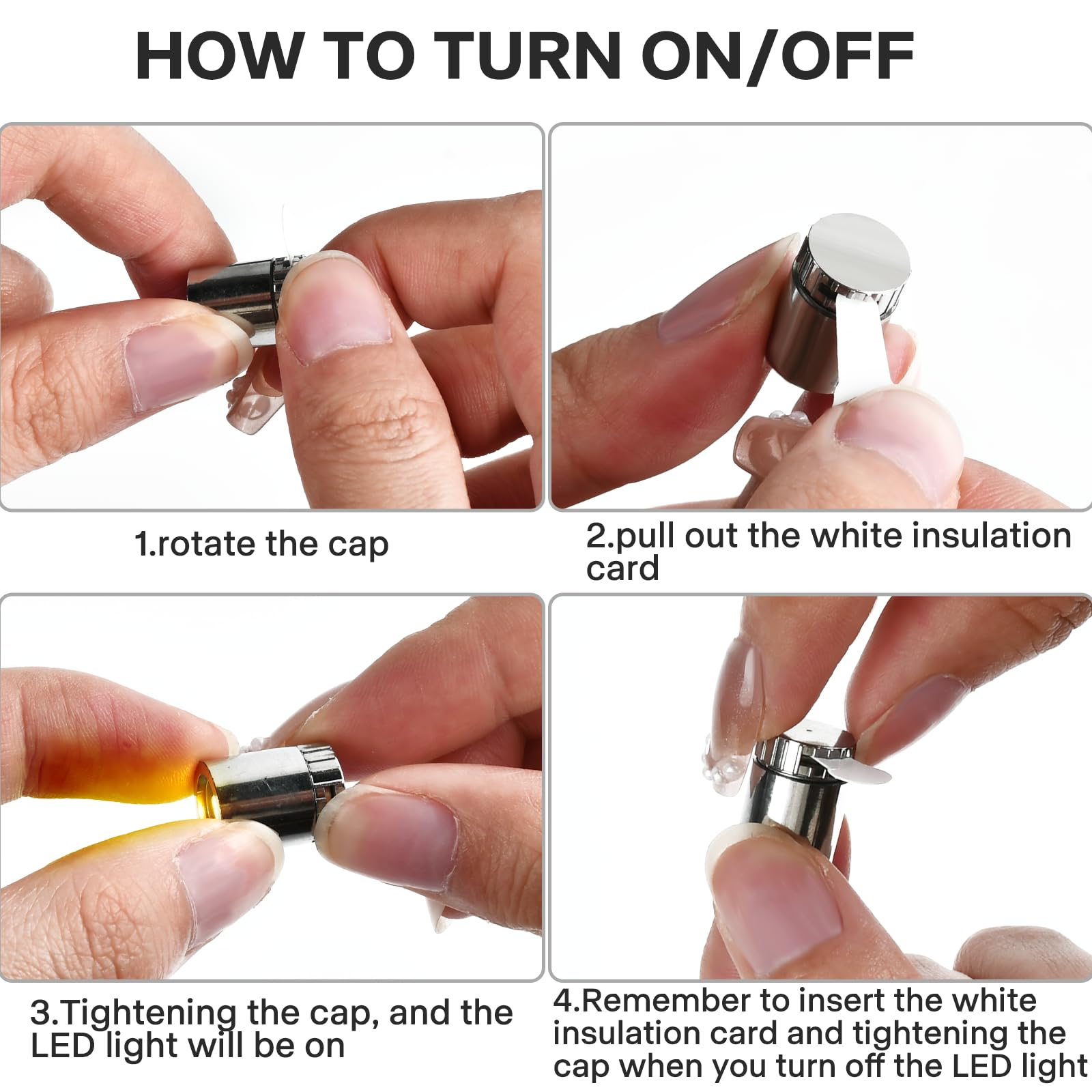 HOW TO TURN ON/OFF

1.rotate the cap

2.pull out the white insulation card

3.Tightening the cap, and the LED light will be on

4.Remember to insert the white insulation card and tightening the cap when you turn off the LED light