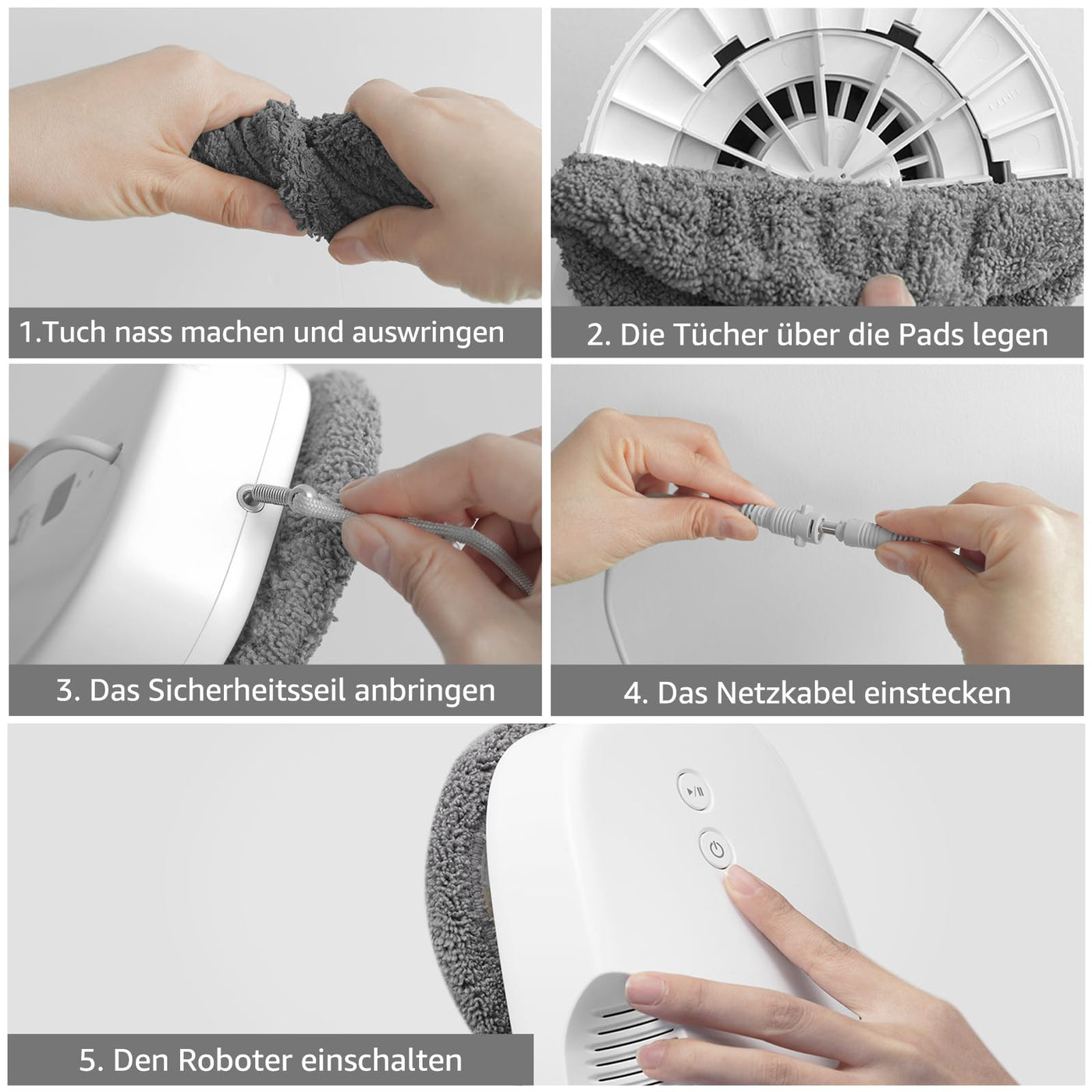 1.Tuch nass machen und auswringen

2. Die Tücher über die Pads legen

3. Das Sicherheitsseil anbringen

4. Das Netzkabel einstecken

5. Den Roboter einschalten