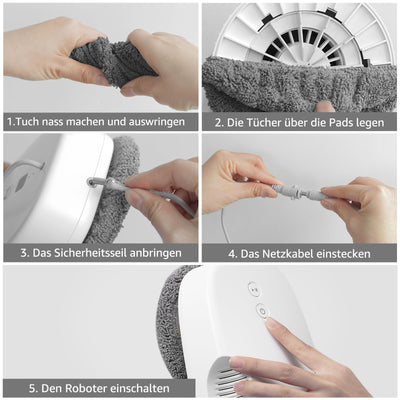 1.Tuch nass machen und auswringen

2. Die Tücher über die Pads legen

3. Das Sicherheitsseil anbringen

4. Das Netzkabel einstecken

5. Den Roboter einschalten