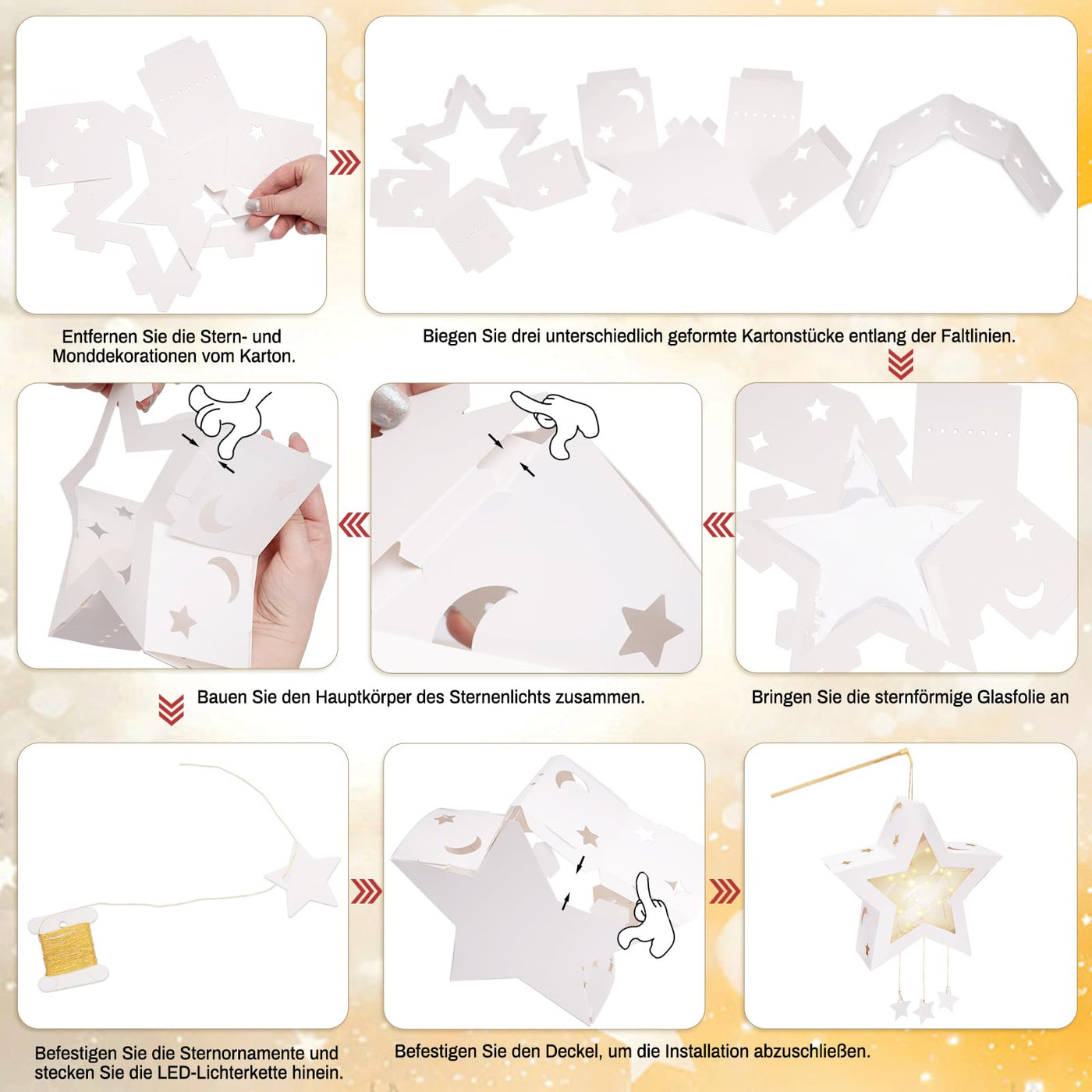 Entfernen Sie die Stern- und Monddekorationen vom Karton.

Biegen Sie drei unterschiedlich geformte Kartonstücke entlang der Faltlinien.

Bauen Sie den Hauptkörper des Sternenlichts zusammen.

Bringen Sie die sternförmige Glasfolie an

Befestigen Sie die Sternornamente und stecken Sie die LED-Lichterkette hinein.

Befestigen Sie den Deckel, um die Installation abzuschließen.