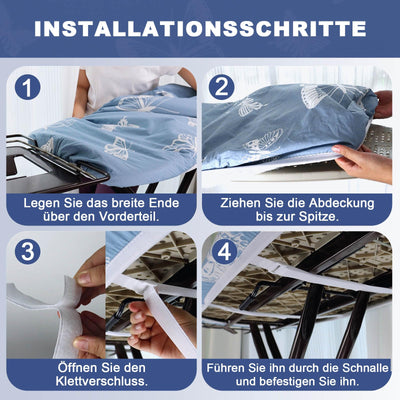 INSTALLATIONSSCHRITTE

1

Legen Sie das breite Ende über den Vorderteil.

2

Ziehen Sie die Abdeckung bis zur Spitze.

3

Öffnen Sie den Klettverschluss.

4

Führen Sie ihn durch die Schnalle und befestigen Sie ihn.