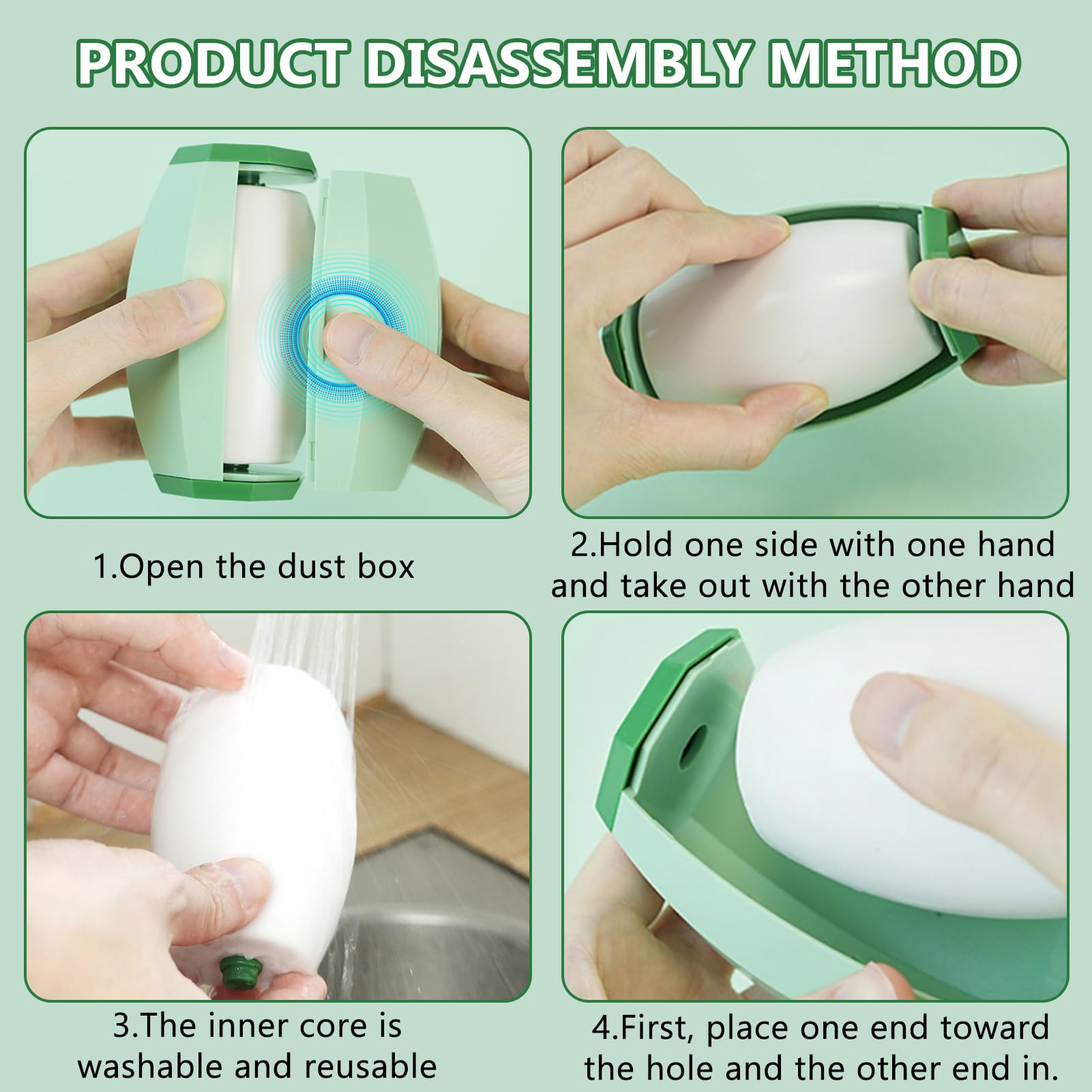 PRODUCT DISASSEMBLY METHOD

1.Open the dust box

2.Hold one side with one hand and take out with the other hand

3.The inner core is washable and reusable

4.First, place one end toward the hole and the other end in.