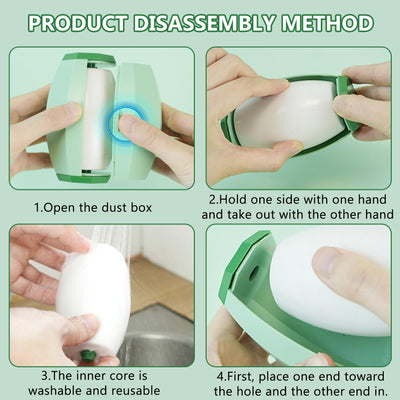 PRODUCT DISASSEMBLY METHOD

1.Open the dust box

2.Hold one side with one hand and take out with the other hand

3.The inner core is washable and reusable

4.First, place one end toward the hole and the other end in.