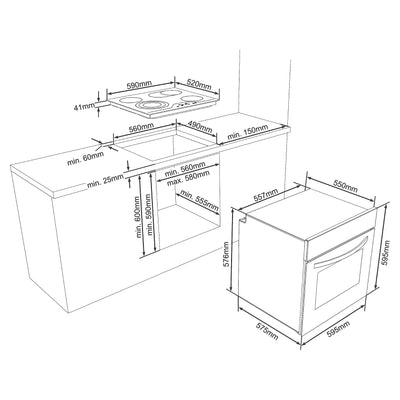 590mm
520mm
41mm
560mm
490mm
min. 150mm
min. 60mm
min. 25mm
min. 560mm
max. 580mm
min. 555mm
min. 600mm
min. 590mm
557mm
550mm
576mm
595mm
575mm
595mm