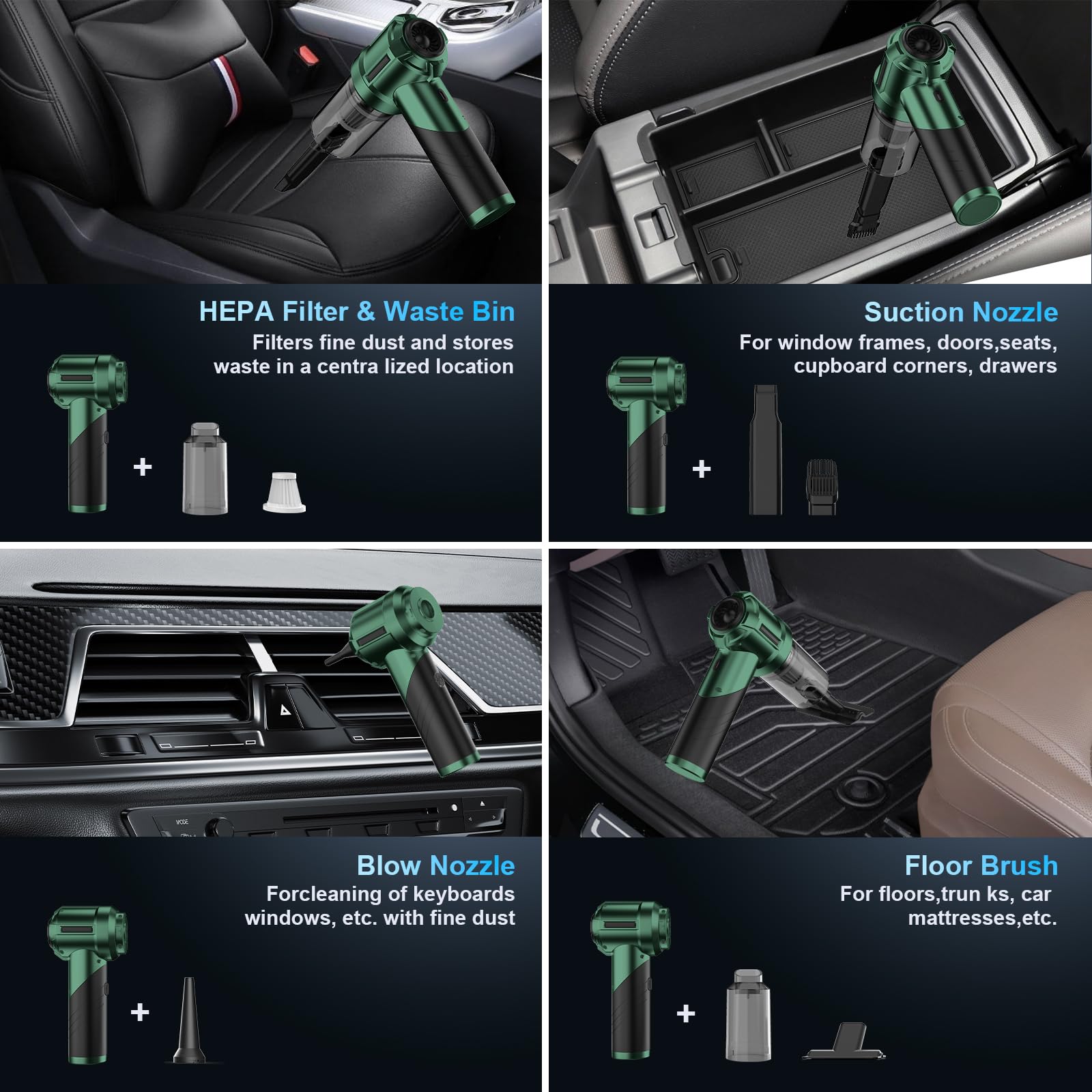 HEPA Filter & Waste Bin
Filters fine dust and stores waste in a centra lized location

+

Suction Nozzle
For window frames, doors,seats, cupboard corners, drawers

+

MODE

Blow Nozzle
Forcleaning of keyboards windows, etc. with fine dust

+

Floor Brush
For floors,trun ks, car mattresses,etc.

+