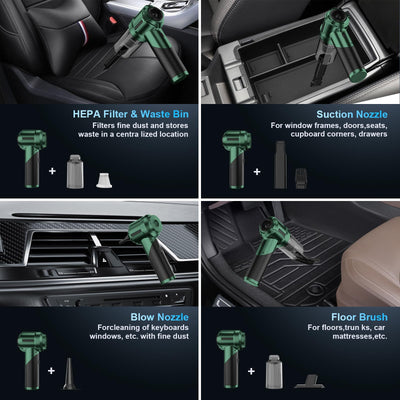 HEPA Filter & Waste Bin
Filters fine dust and stores waste in a centra lized location

+

Suction Nozzle
For window frames, doors,seats, cupboard corners, drawers

+

Blow Nozzle
Forcleaning of keyboards windows, etc. with fine dust

+

Floor Brush
For floors,trun ks, car mattresses,etc.

+