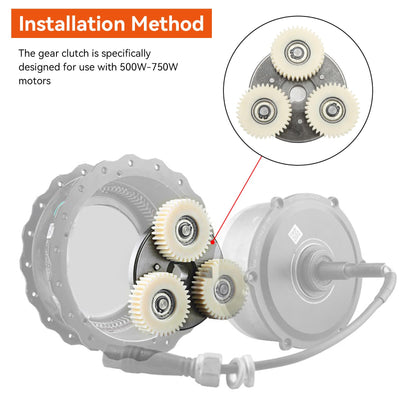 Installation Method

The gear clutch is specifically designed for use with 500W-750W motors