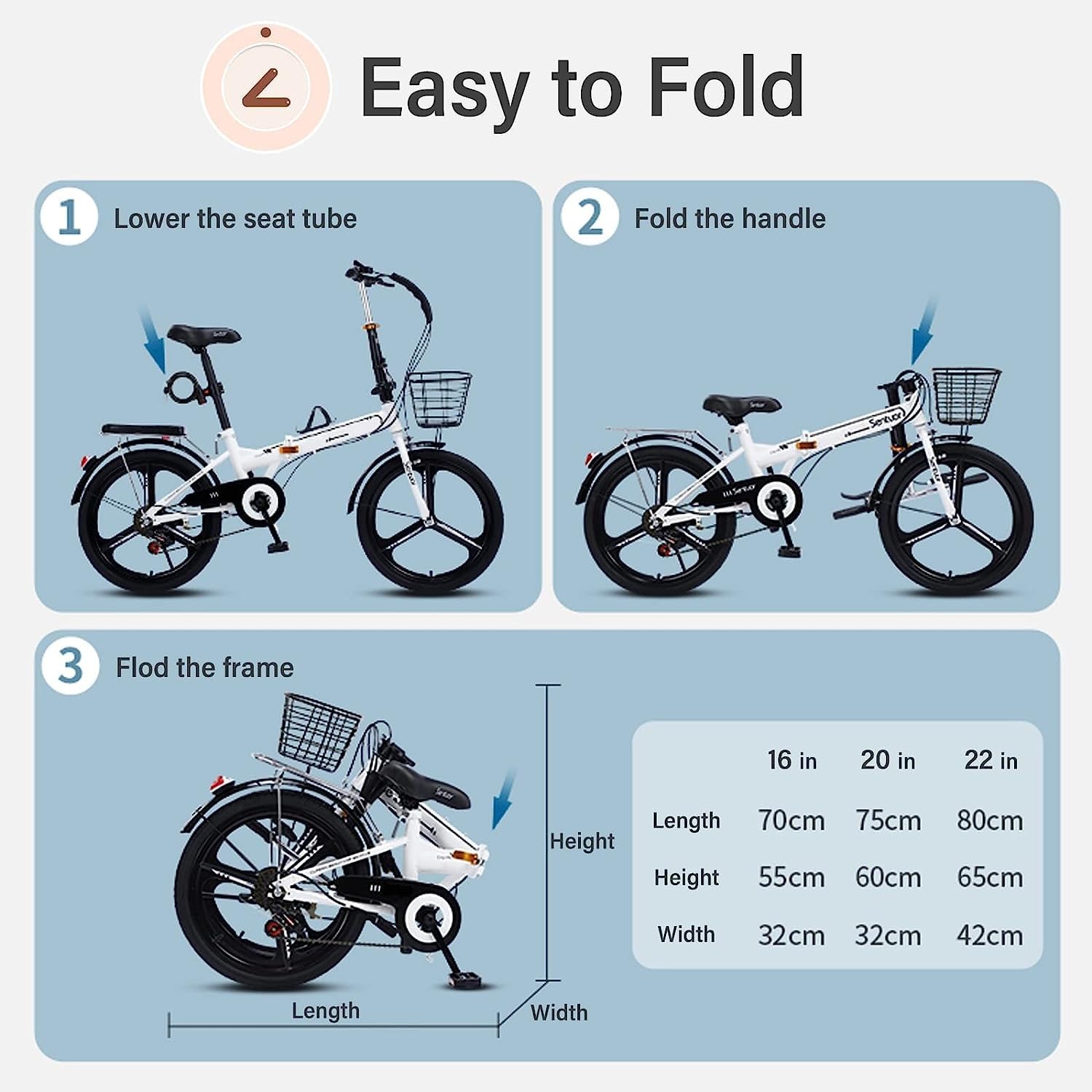 Easy to Fold

1 Lower the seat tube

2 Fold the handle

3 Flod the frame

Height

Length

Width

| | 16 in | 20 in | 22 in |
|---|---|---|---|
| Length | 70cm | 75cm | 80cm |
| Height | 55cm | 60cm | 65cm |
| Width | 32cm | 32cm | 42cm |