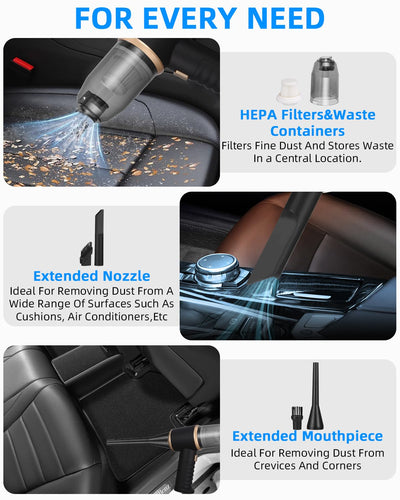 FOR EVERY NEED

HEPA Filters&Waste Containers
Filters Fine Dust And Stores Waste In a Central Location.

Extended Nozzle
Ideal For Removing Dust From A Wide Range Of Surfaces Such As Cushions, Air Conditioners,Etc

Extended Mouthpiece
Ideal For Removing Dust From Crevices And Corners