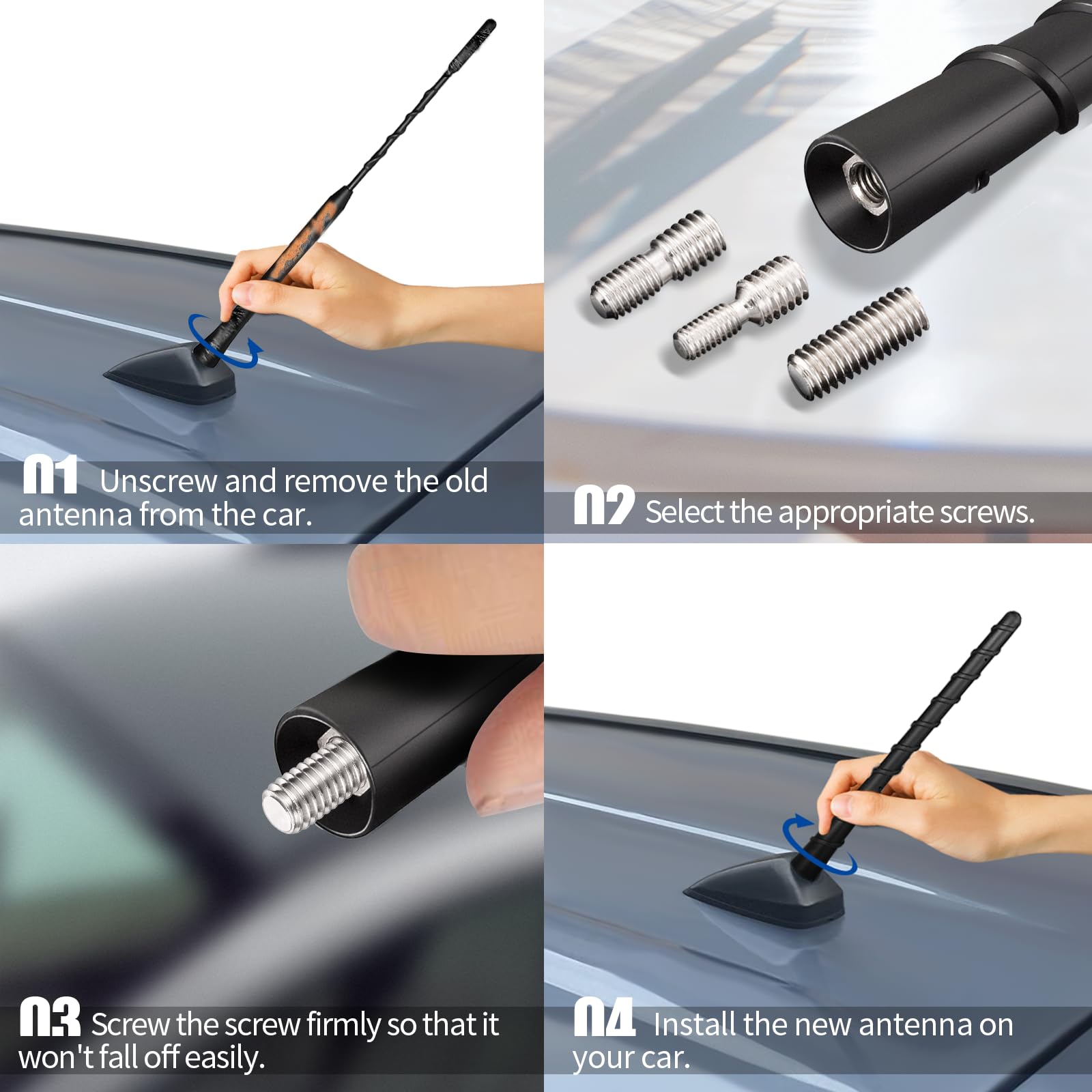 01 Unscrew and remove the old antenna from the car.

02 Select the appropriate screws.

03 Screw the screw firmly so that it won't fall off easily.

04 Install the new antenna on your car.