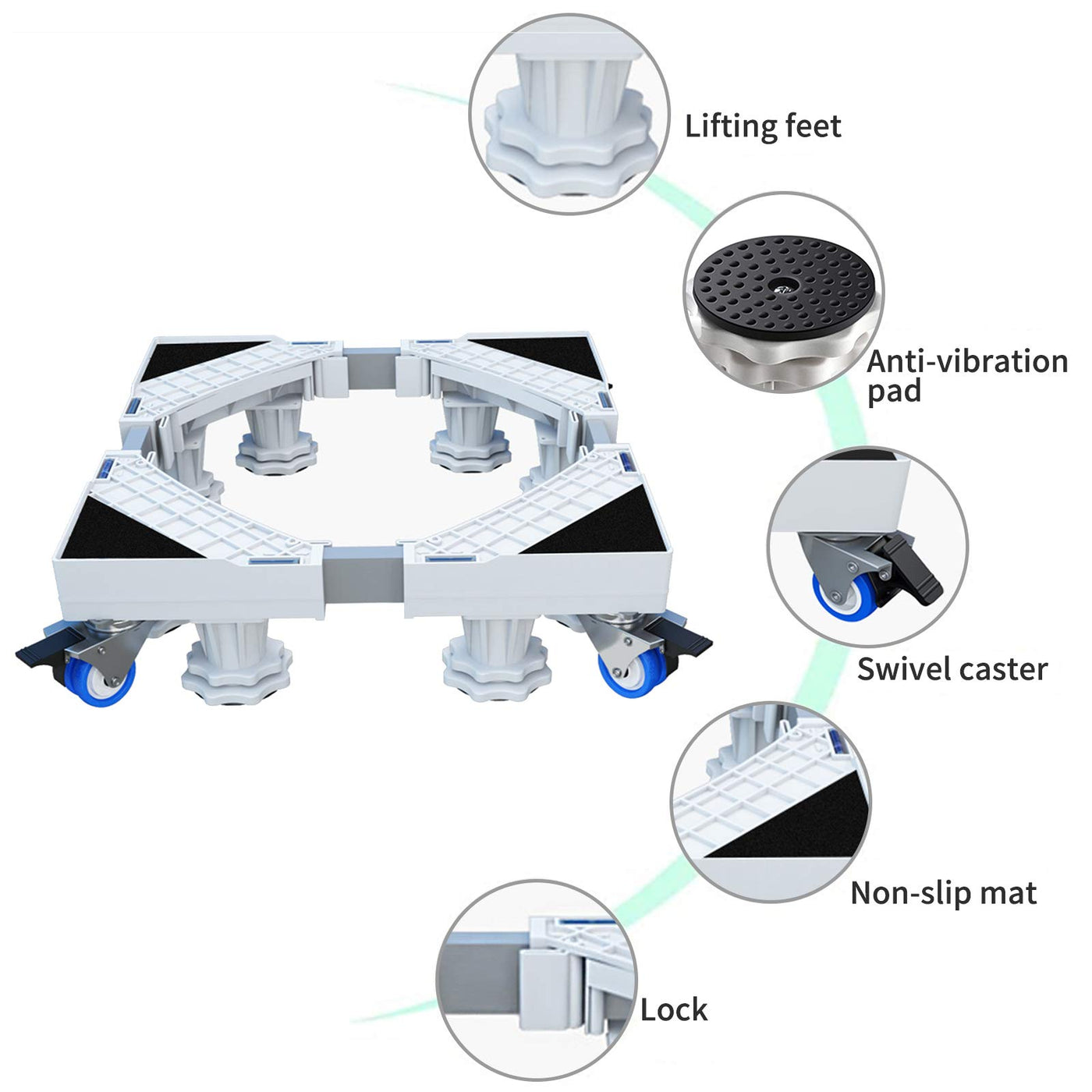 Lifting feet

Anti-vibration pad

Swivel caster

Non-slip mat

Lock