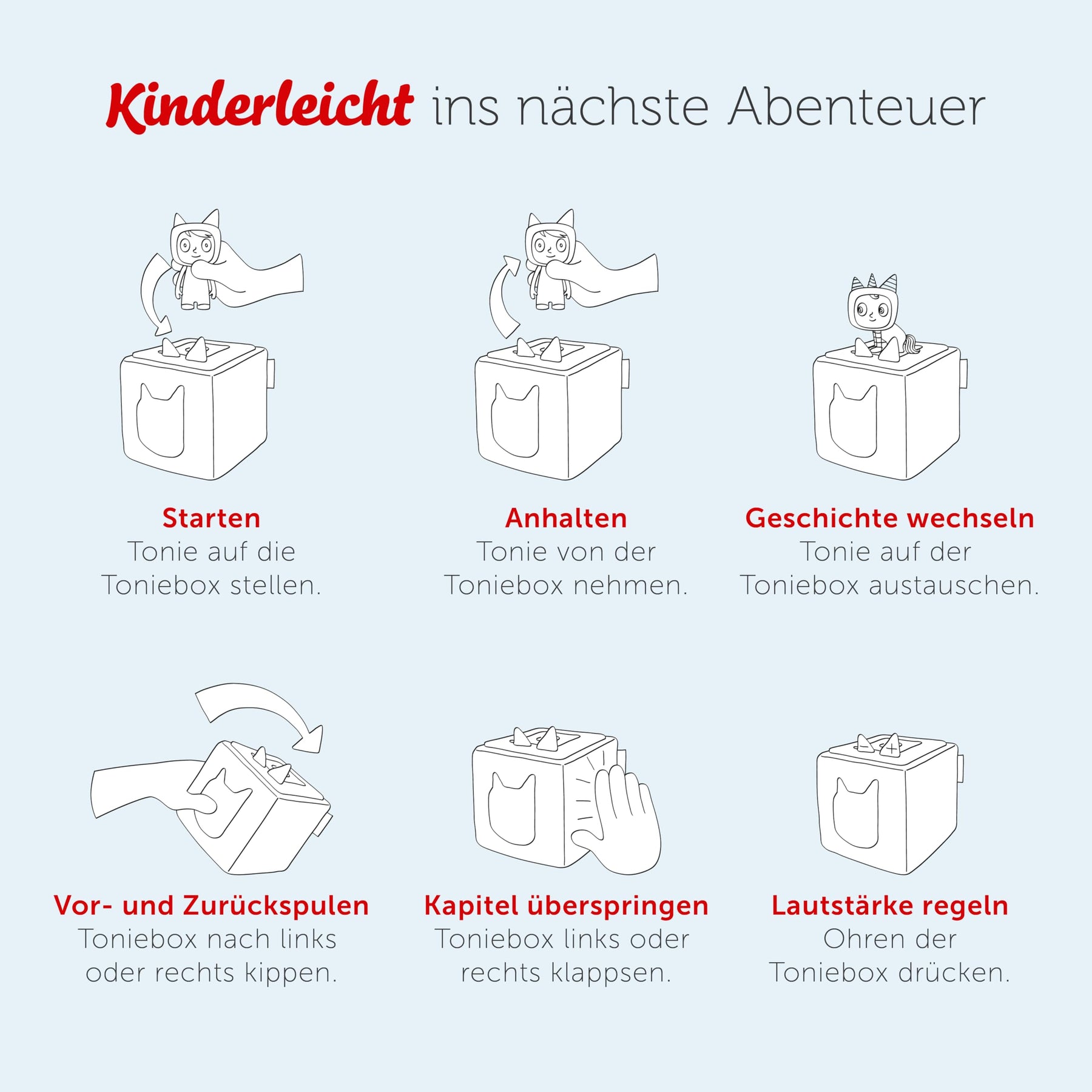 Kinderleicht ins nächste Abenteuer

Starten
Tonie auf die Toniebox stellen.

Anhalten
Tonie von der Toniebox nehmen.

Geschichte wechseln
Tonie auf der Toniebox austauschen.

Vor- und Zurückspulen
Toniebox nach links oder rechts kippen.

Kapitel überspringen
Toniebox links oder rechts klappsen.

Lautstärke regeln
Ohren der Toniebox drücken.