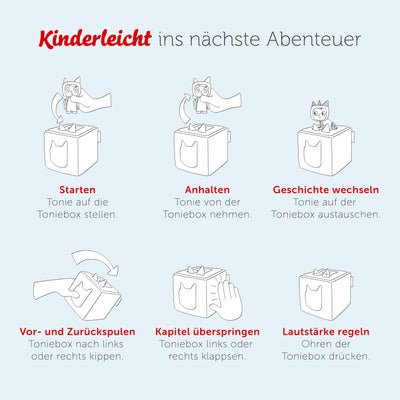 Kinderleicht ins nächste Abenteuer

Starten
Tonie auf die Toniebox stellen.

Anhalten
Tonie von der Toniebox nehmen.

Geschichte wechseln
Tonie auf der Toniebox austauschen.

Vor- und Zurückspulen
Toniebox nach links oder rechts kippen.

Kapitel überspringen
Toniebox links oder rechts klappsen.

Lautstärke regeln
Ohren der Toniebox drücken.