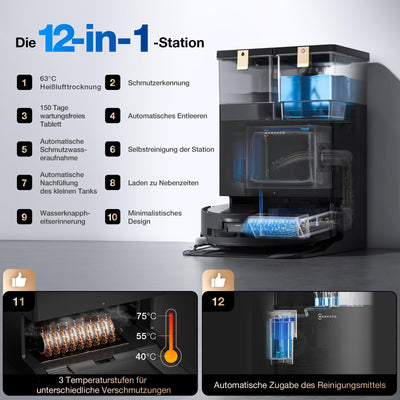 Die 12-in-1 -Station

1 63°C Heißlufttrocknung

2 Schmutzerkennung

3 150 Tage wartungsfreies Tablett

4 Automatisches Entleeren

5 Automatische Schmutzwasseraufnahme

6 Selbstreinigung der Station

7 Automatische Nachfüllung des kleinen Tanks

8 Laden zu Nebenzeiten

9 Wasserknappheitserinnerung

10 Minimalistisches Design

11

75°C
55°C
40°C

3 Temperaturstufen für unterschiedliche Verschmutzungen

12

Automatische Zugabe des Reinigungsmittels