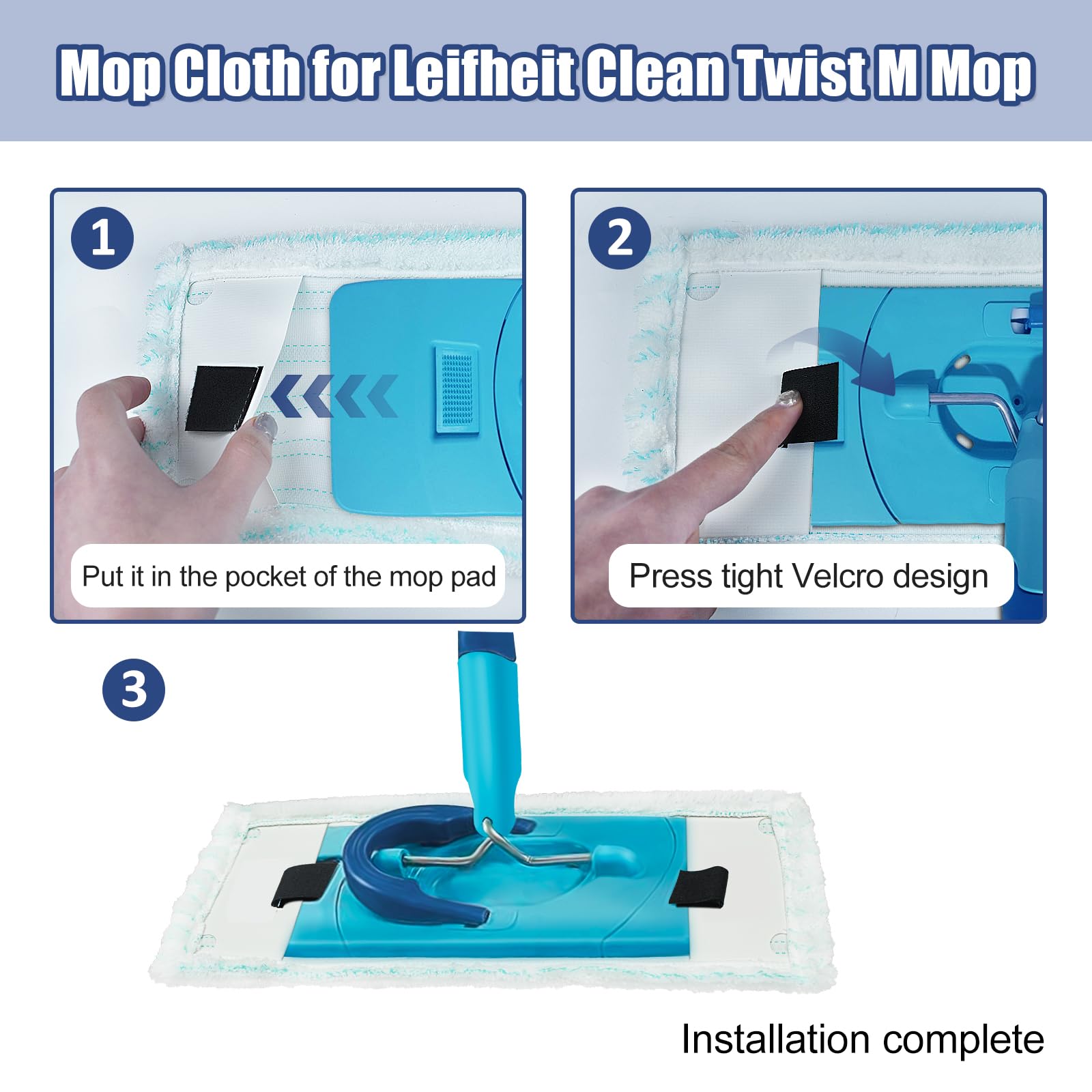 Mop Cloth for Leifheit Clean Twist M Mop

1

Put it in the pocket of the mop pad

2

Press tight Velcro design

3

Installation complete