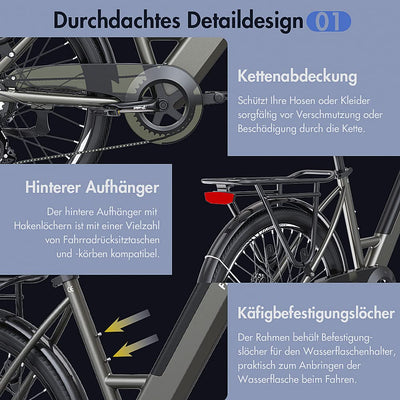 Durchdachtes Detaildesign 01

Kettenabdeckung

Schützt Ihre Hosen oder Kleider sorgfältig vor Verschmutzung oder Beschädigung durch die Kette.

Hinterer Aufhänger

Der hintere Aufhänger mit Hakenlöchern ist mit einer Vielzahl von Fahrradrücksitztaschen und -körben kompatibel.

Käfigbefestigungslöcher

Der Rahmen behält Befestigungslöcher für den Wasserflaschenhalter, praktisch zum Anbringen der Wasserflasche beim Fahren.