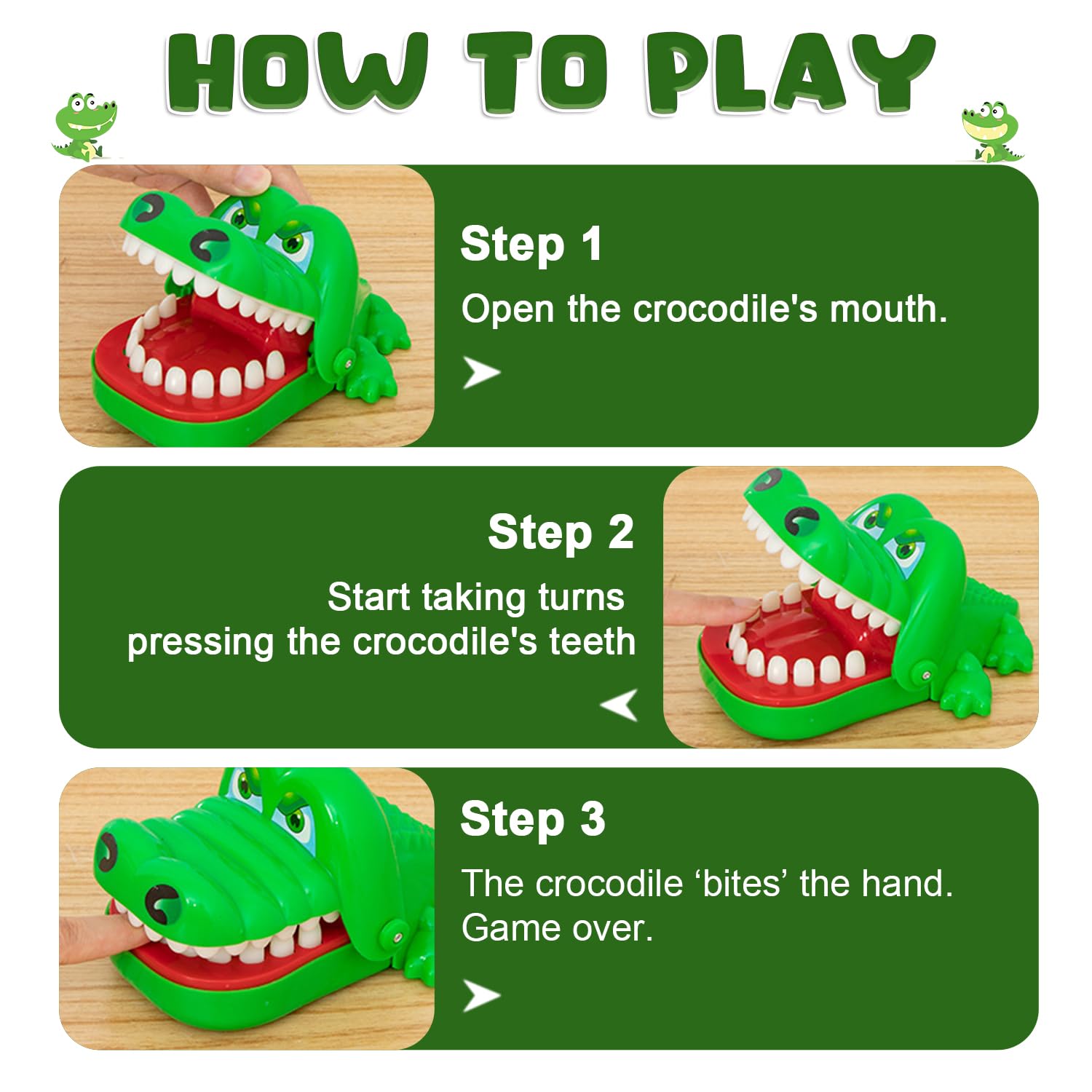 HOW TO PLAY

Step 1

Open the crocodile's mouth.

Step 2

Start taking turns pressing the crocodile's teeth

Step 3

The crocodile ‘bites’ the hand. Game over.