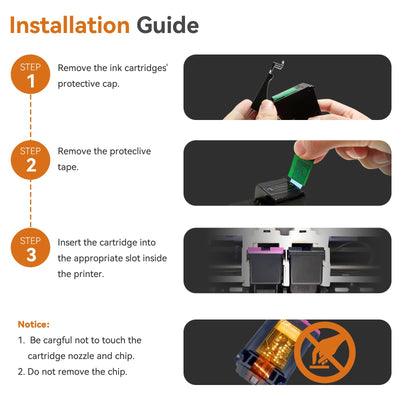 Installation Guide

STEP 1
Remove the ink cartridges' protective cap.

STEP 2
Remove the proteclive tape.

STEP 3
Insert the cartridge into the appropriate slot inside the printer.

Notice:
1. Be cargful not to touch the cartridge nozzle and chip.
2. Do not remove the chip.