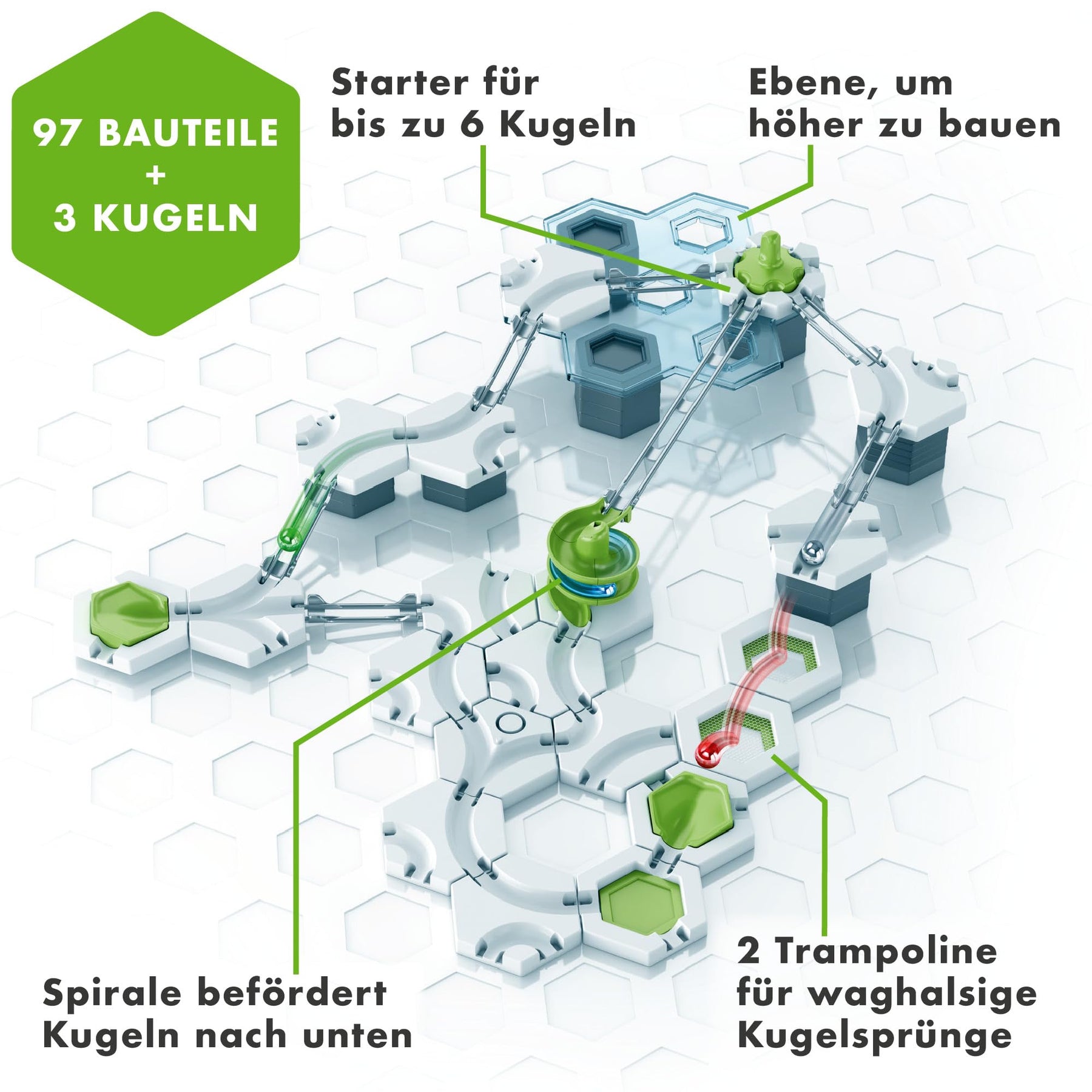 97 BAUTEILE
+
3 KUGELN

Starter für bis zu 6 Kugeln

Ebene, um höher zu bauen

Spirale befördert Kugeln nach unten

2 Trampoline für waghalsige Kugelsprünge