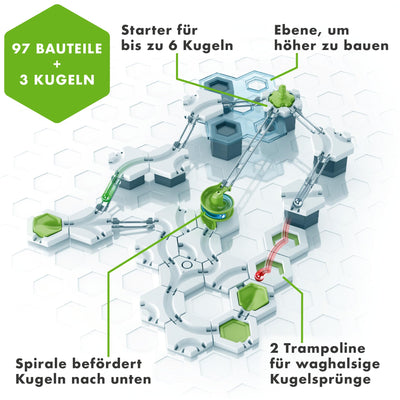 97 BAUTEILE
+
3 KUGELN

Starter für bis zu 6 Kugeln

Ebene, um höher zu bauen

Spirale befördert Kugeln nach unten

2 Trampoline für waghalsige Kugelsprünge