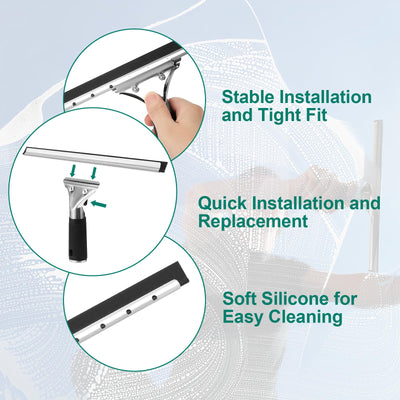 Stable Installation and Tight Fit

Quick Installation and Replacement

Soft Silicone for Easy Cleaning