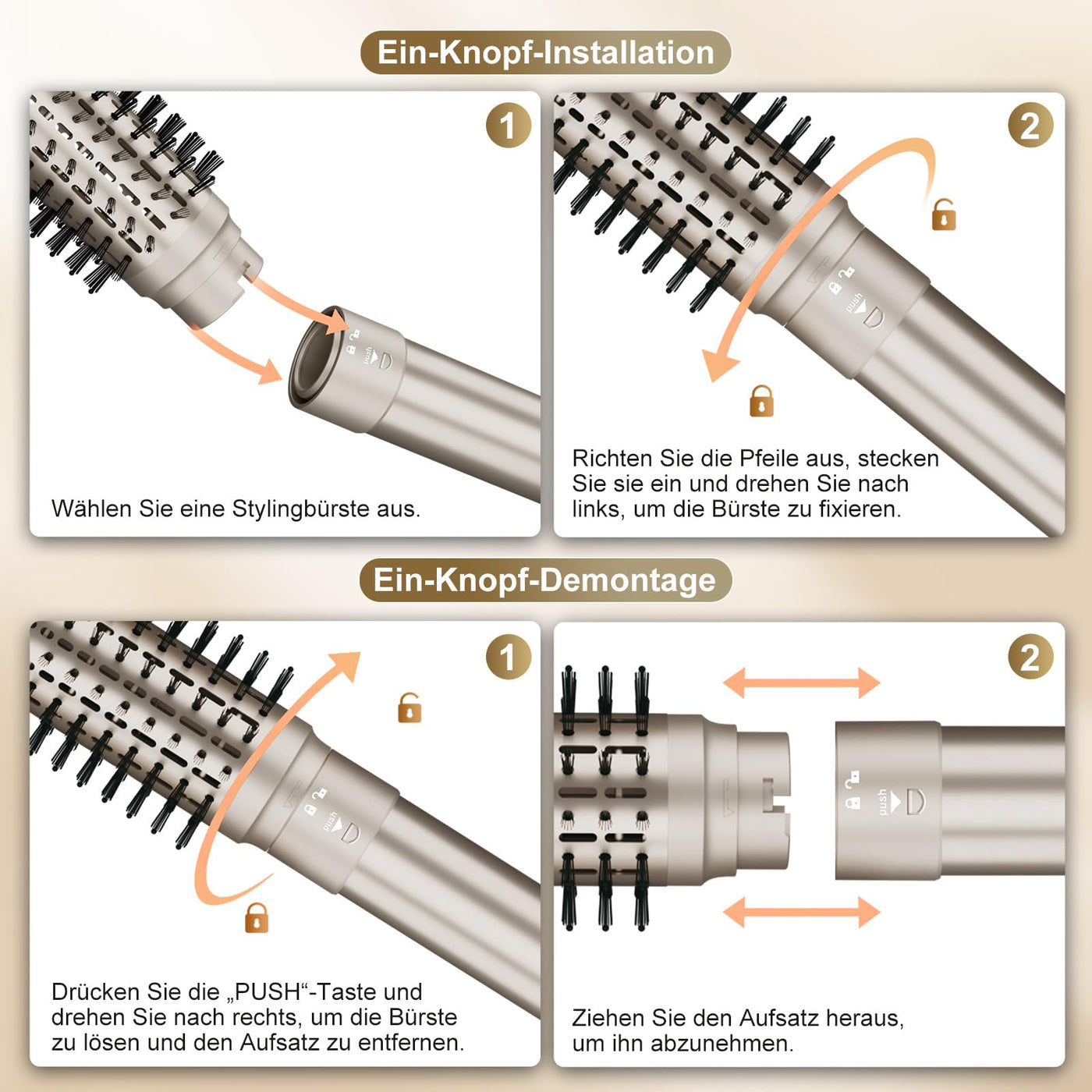 Ein-Knopf-Installation

1

push

Wählen Sie eine Stylingbürste aus.

2

push

Richten Sie die Pfeile aus, stecken Sie sie ein und drehen Sie nach links, um die Bürste zu fixieren.

Ein-Knopf-Demontage

1

push

Drücken Sie die „PUSH“-Taste und drehen Sie nach rechts, um die Bürste zu lösen und den Aufsatz zu entfernen.

2

push

Ziehen Sie den Aufsatz heraus, um ihn abzunehmen.