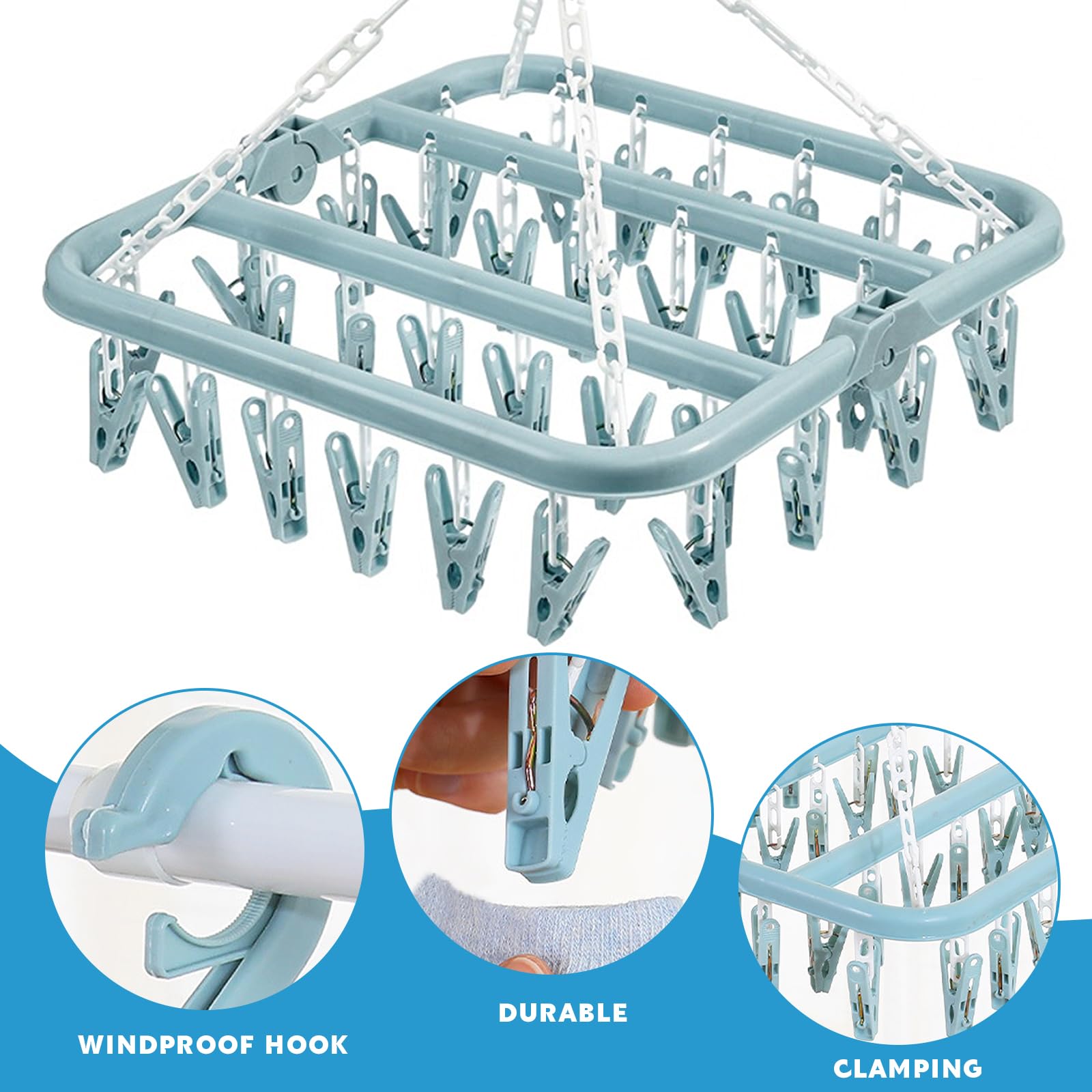 WINDPROOF HOOK

DURABLE

CLAMPING