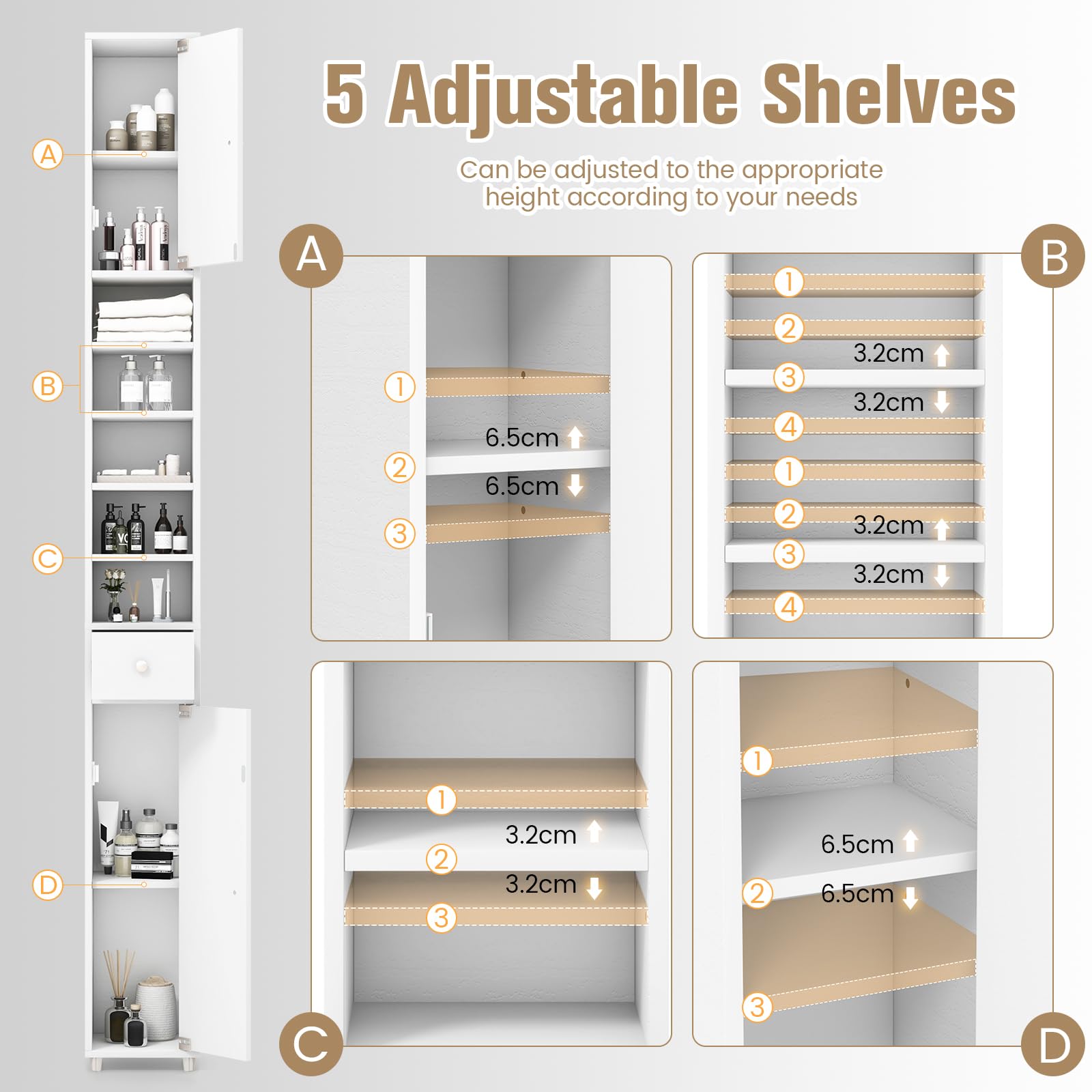 5 Adjustable Shelves

Can be adjusted to the appropriate height according to your needs

A
B
C
D

A
1
6.5cm
2
6.5cm
3

B
1
2
3.2cm
3
3.2cm
4
1
2
3.2cm
3
3.2cm
4

C
1
3.2cm
2
3.2cm
3

D
1
6.5cm
2
6.5cm
3