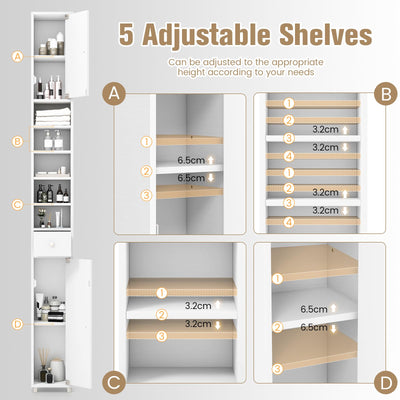 5 Adjustable Shelves

Can be adjusted to the appropriate height according to your needs

A
B
C
D

A
1
6.5cm
2
6.5cm
3

B
1
2
3.2cm
3
3.2cm
4
1
2
3.2cm
3
3.2cm
4

C
1
3.2cm
2
3.2cm
3

D
1
6.5cm
2
6.5cm
3