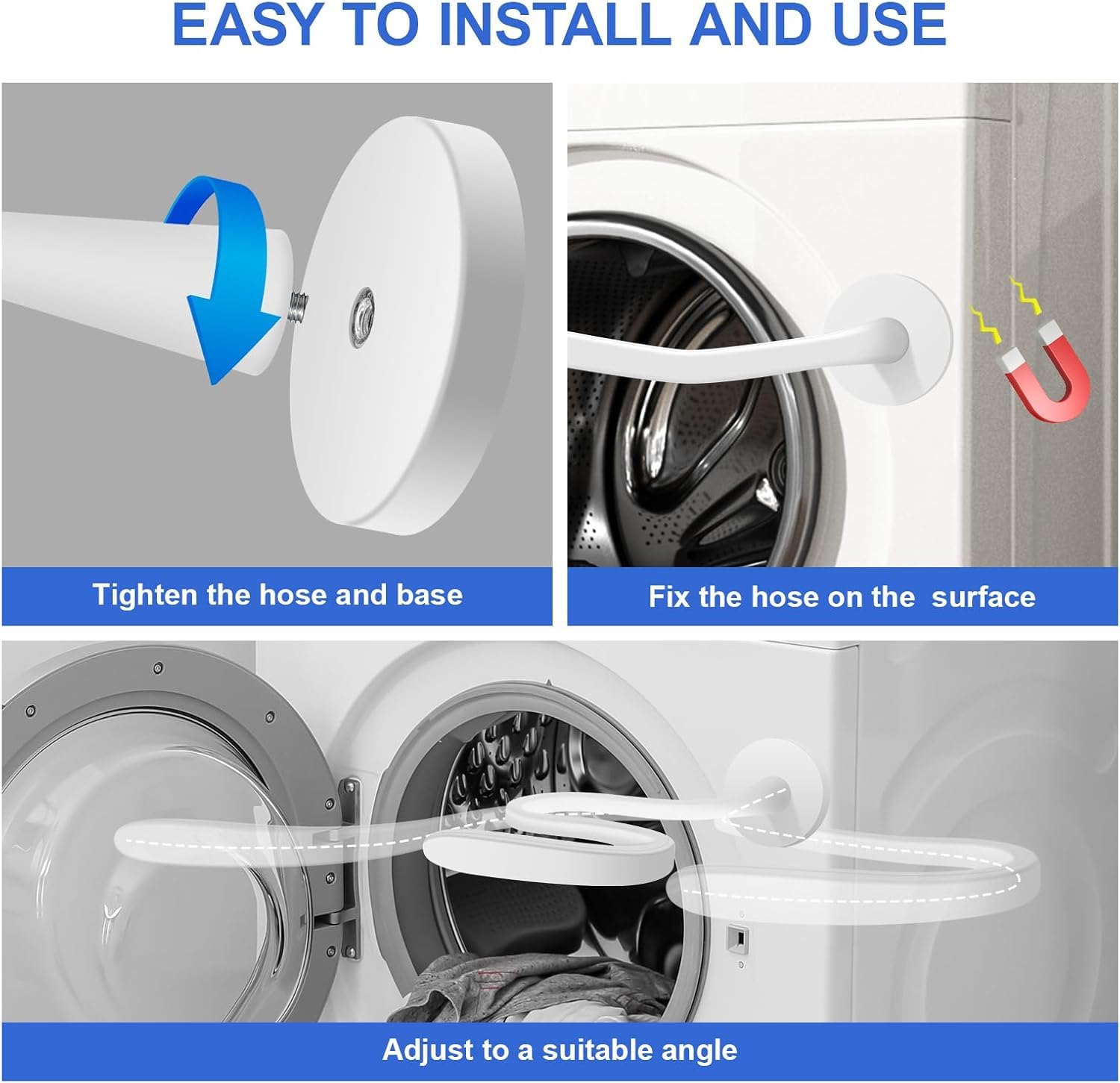 EASY TO INSTALL AND USE

Tighten the hose and base

Fix the hose on the  surface

Adjust to a suitable angle