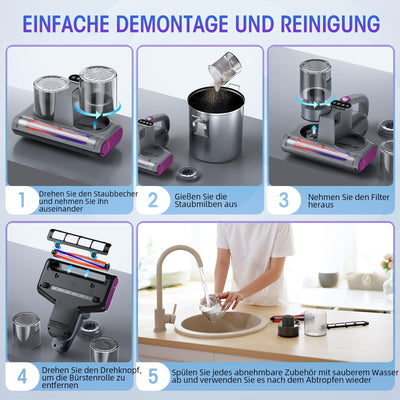 EINFACHE DEMONTAGE UND REINIGUNG

1 Drehen Sie den Staubbecher und nehmen Sie ihn auseinander

2 Gießen Sie die Staubmilben aus

3 Nehmen Sie den Filter heraus

4 Drehen Sie den Drehknopf, um die Bürstenrolle zu entfernen

5 Spülen Sie jedes abnehmbare Zubehör mit sauberem Wasser ab und verwenden Sie es nach dem Abtropfen wieder