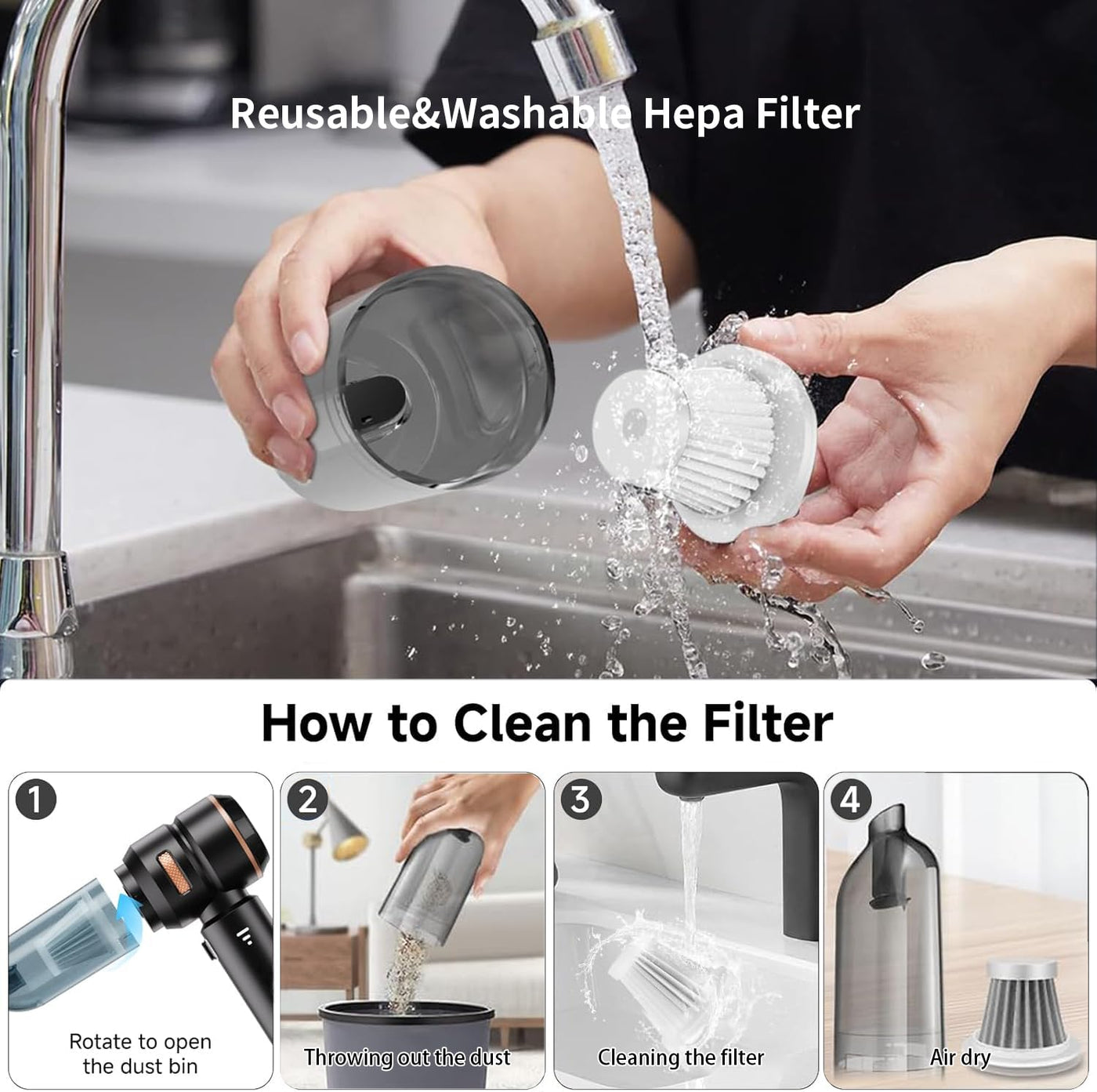 Reusable&Washable Hepa Filter

How to Clean the Filter

1

Rotate to open the dust bin

2

Throwing out the dust

3

Cleaning the filter

4

Air dry