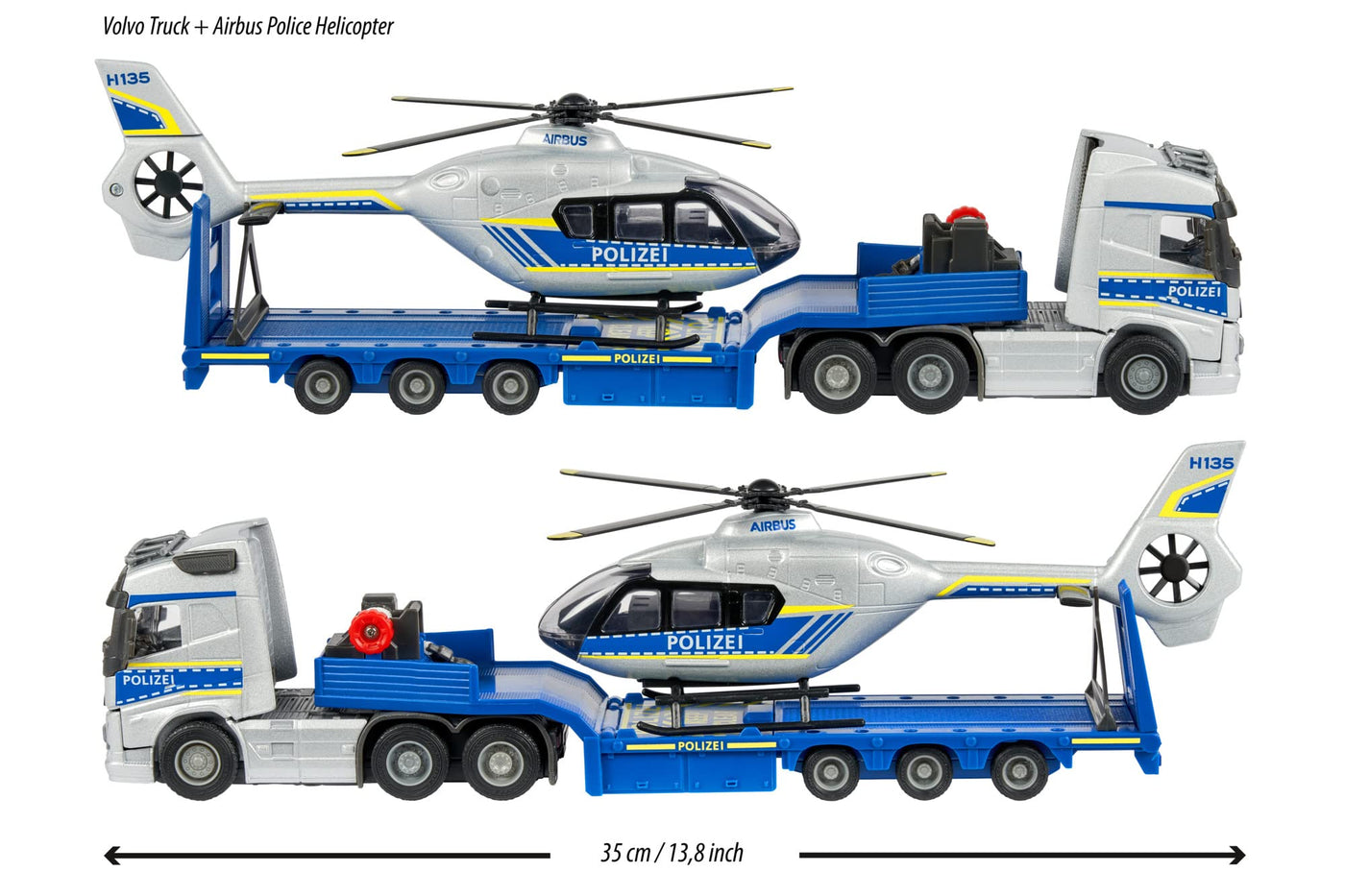 Volvo Truck + Airbus Police Helicopter

H135

AIRBUS

POLIZEI

POLIZEI

POLIZEI

H135

AIRBUS

POLIZEI

POLIZEI

POLIZEI

35 cm / 13,8 inch