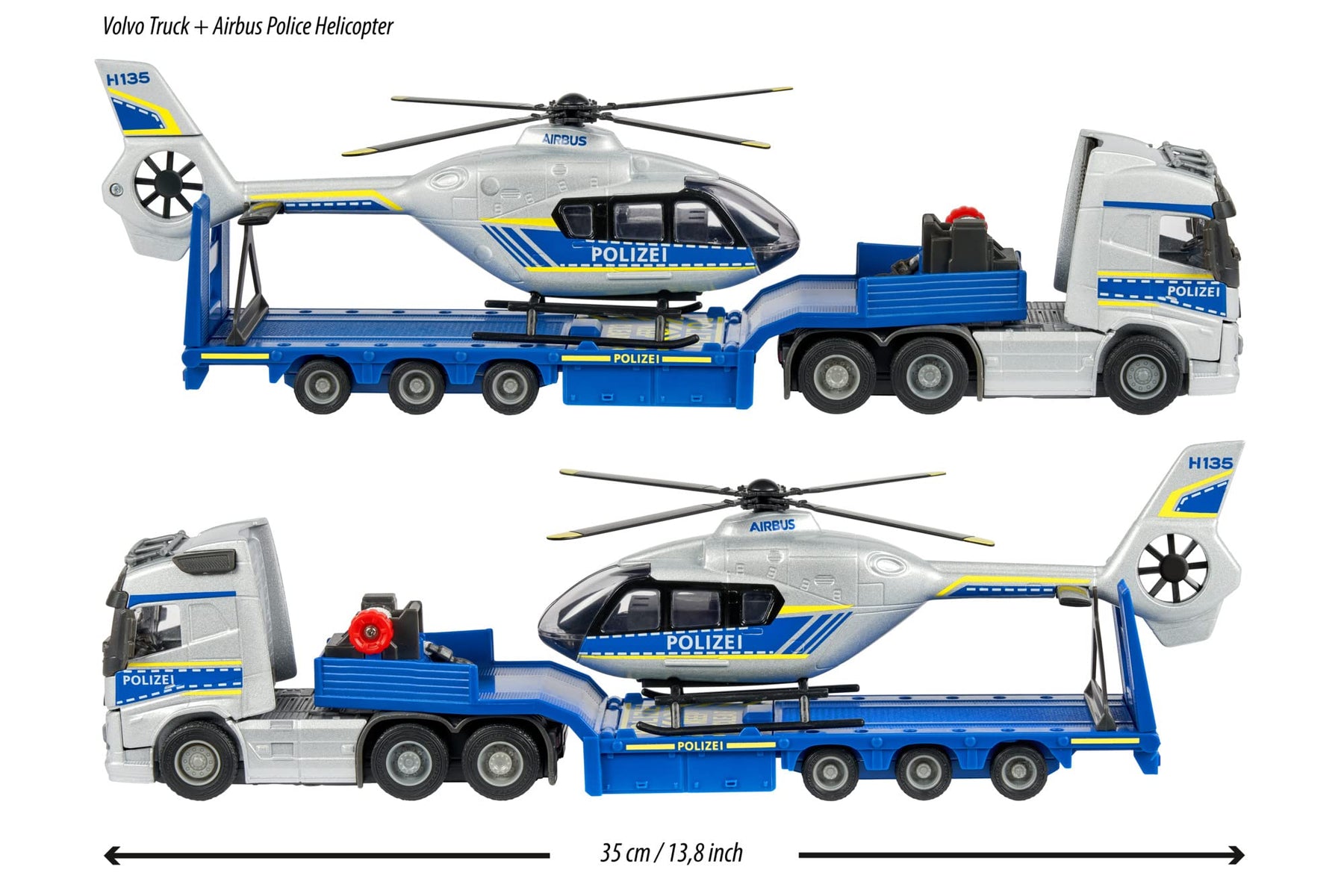 Volvo Truck + Airbus Police Helicopter

H135

AIRBUS

POLIZEI

POLIZEI

POLIZEI

H135

AIRBUS

POLIZEI

POLIZEI

POLIZEI

35 cm / 13,8 inch