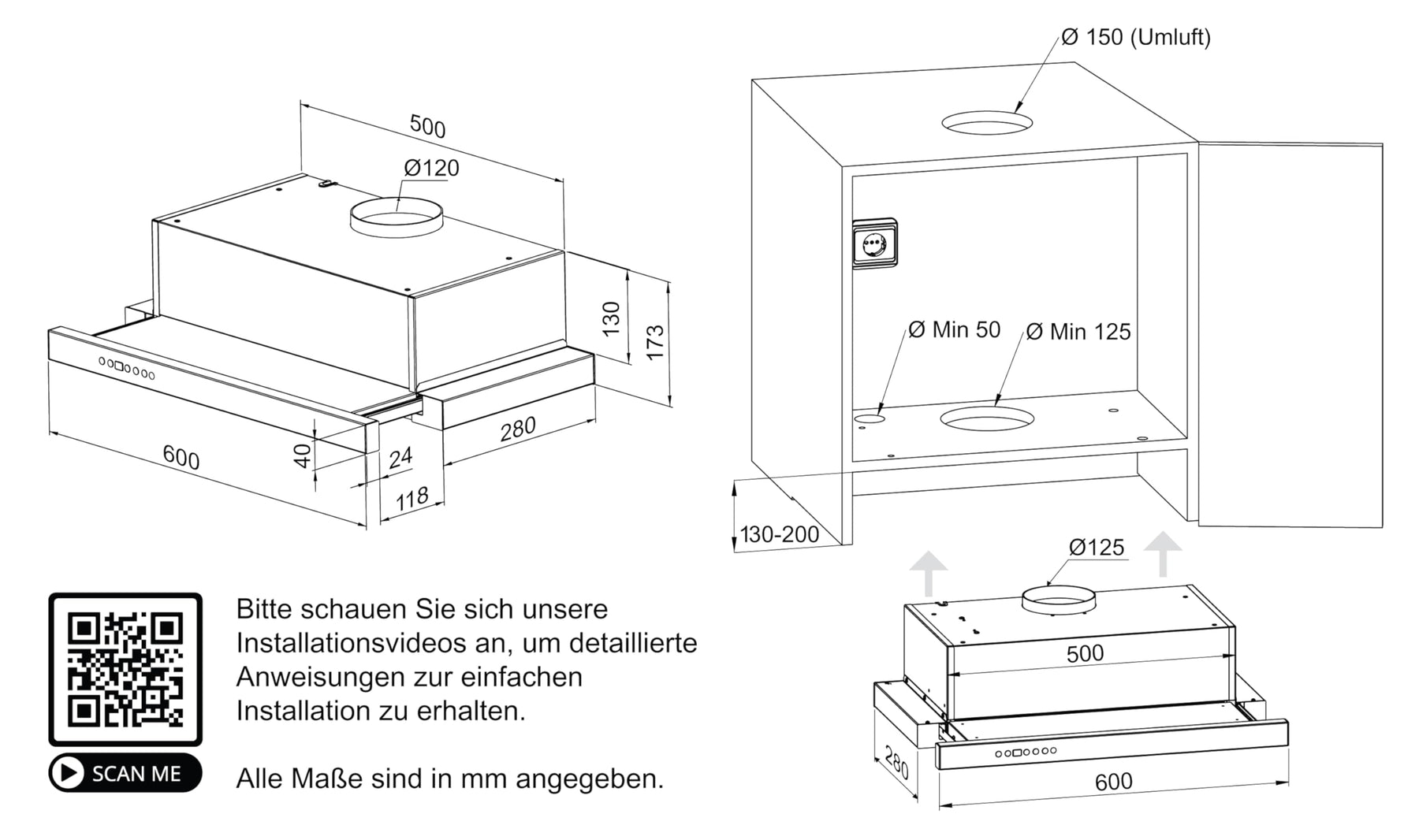 500

Ø120

130

173

280

600

40

24

118

Ø 150 (Umluft)

Ø Min 50

Ø Min 125

130-200

Ø125

500

280

600

SCAN ME

Bitte schauen Sie sich unsere Installationsvideos an, um detaillierte Anweisungen zur einfachen Installation zu erhalten.

Alle Maße sind in mm angegeben.