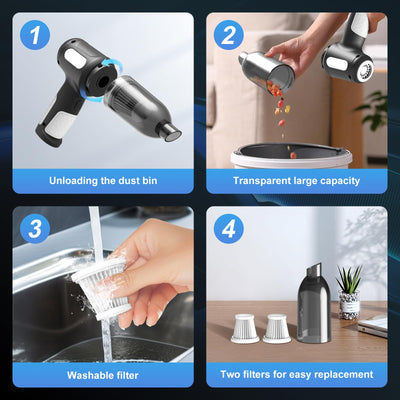 1

Unloading the dust bin

2

Transparent large capacity

3

Washable filter

4

Two filters for easy replacement