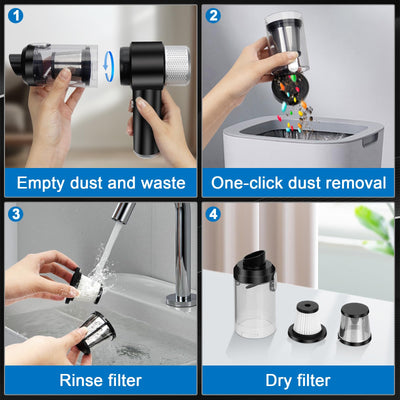 1
Empty dust and waste

2
One-click dust removal

3
Rinse filter

4
Dry filter