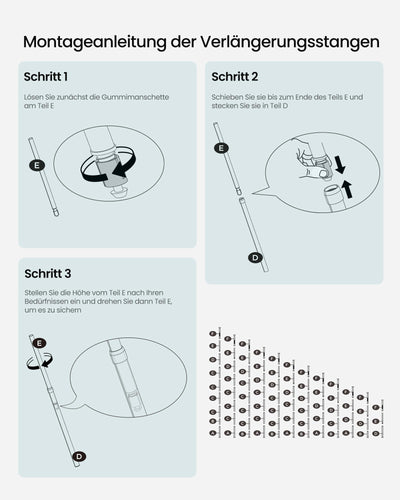 Montageanleitung der Verlängerungsstangen

Schritt 1

Lösen Sie zunächst die Gummimanschette am Teil E

E

Schritt 2

Schieben Sie sie bis zum Ende des Teils E und stecken Sie sie in Teil D

E

D

Schritt 3

Stellen Sie die Höhe vom Teil E nach Ihren Bedürfnissen ein und drehen Sie dann Teil E, um es zu sichern

E

D