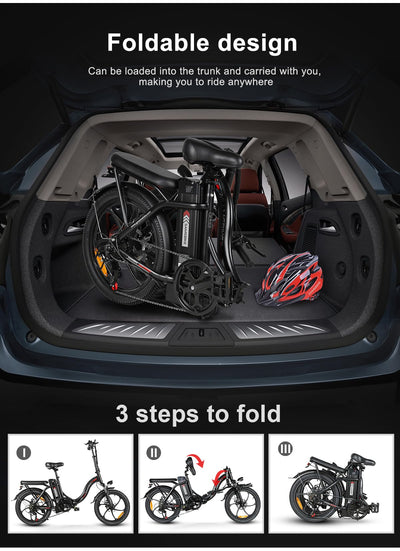 Foldable design

Can be loaded into the trunk and carried with you, making you to ride anywhere

3 steps to fold

I

II

III